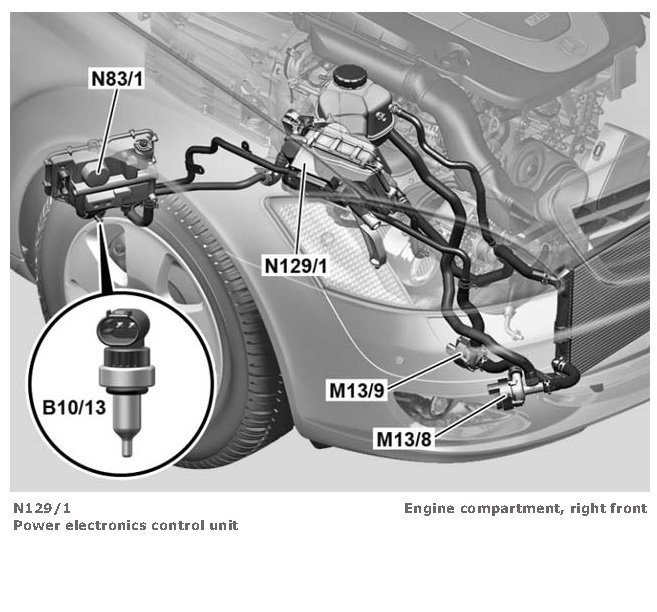 N83/1

N129/1

B10/13

M13/9

M13/8

N129/1
Power electronics control unit

Engine compartment, right front