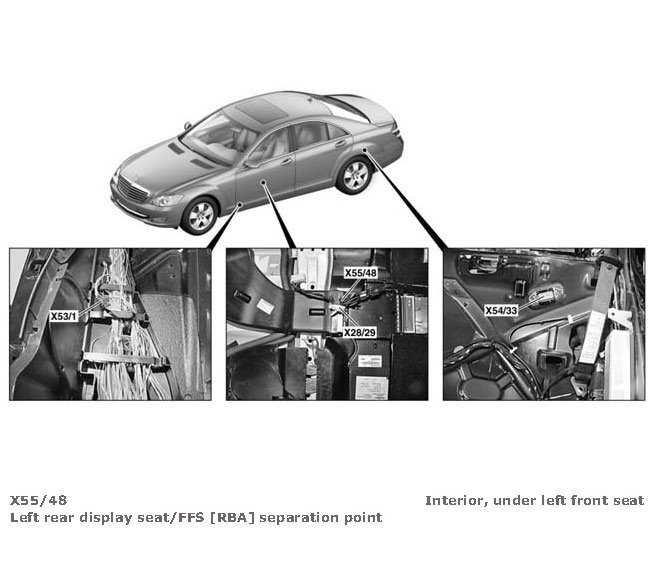 X53/1

X55/48

X28/29

X54/33

X55/48
Left rear display seat/FFS [RBA] separation point

Interior, under left front seat