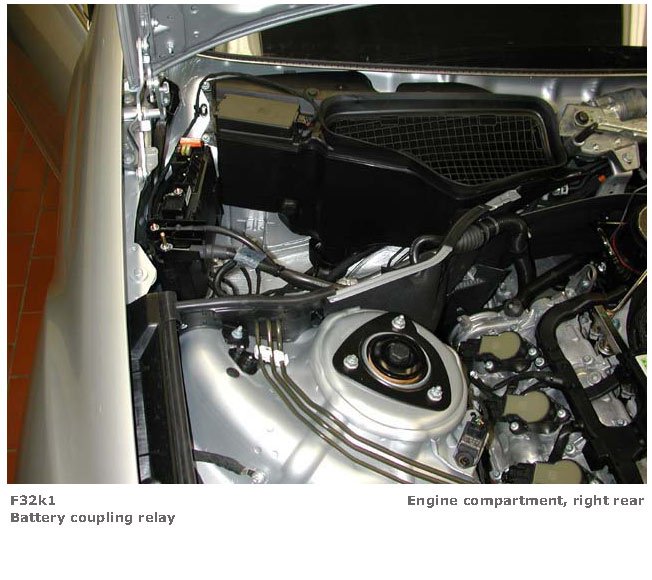 F32k1
Battery coupling relay

Engine compartment, right rear