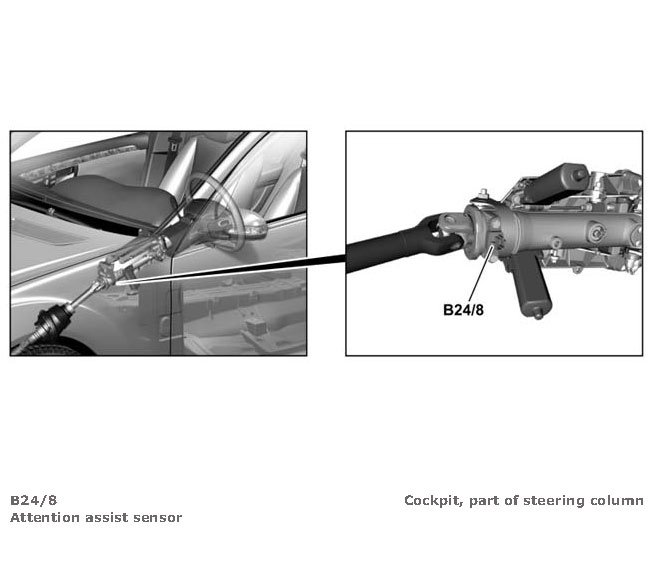 B24/8

B24/8
Attention assist sensor

Cockpit, part of steering column