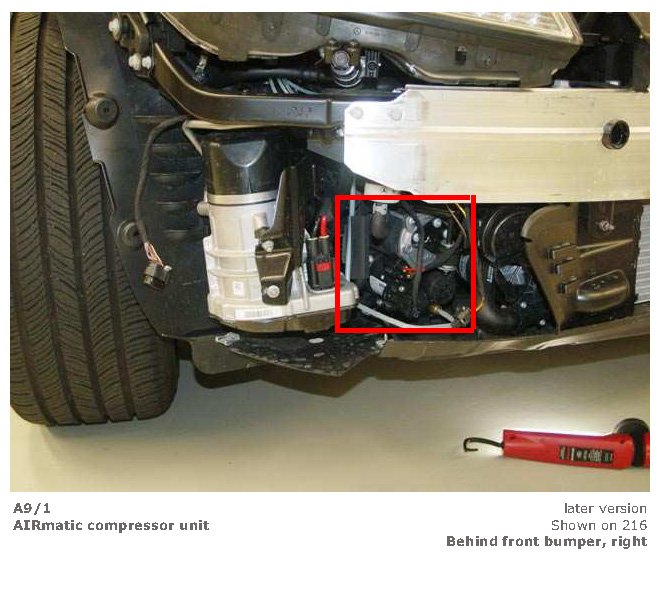 A9/1
AIRmatic compressor unit

later version
Shown on 216
Behind front bumper, right