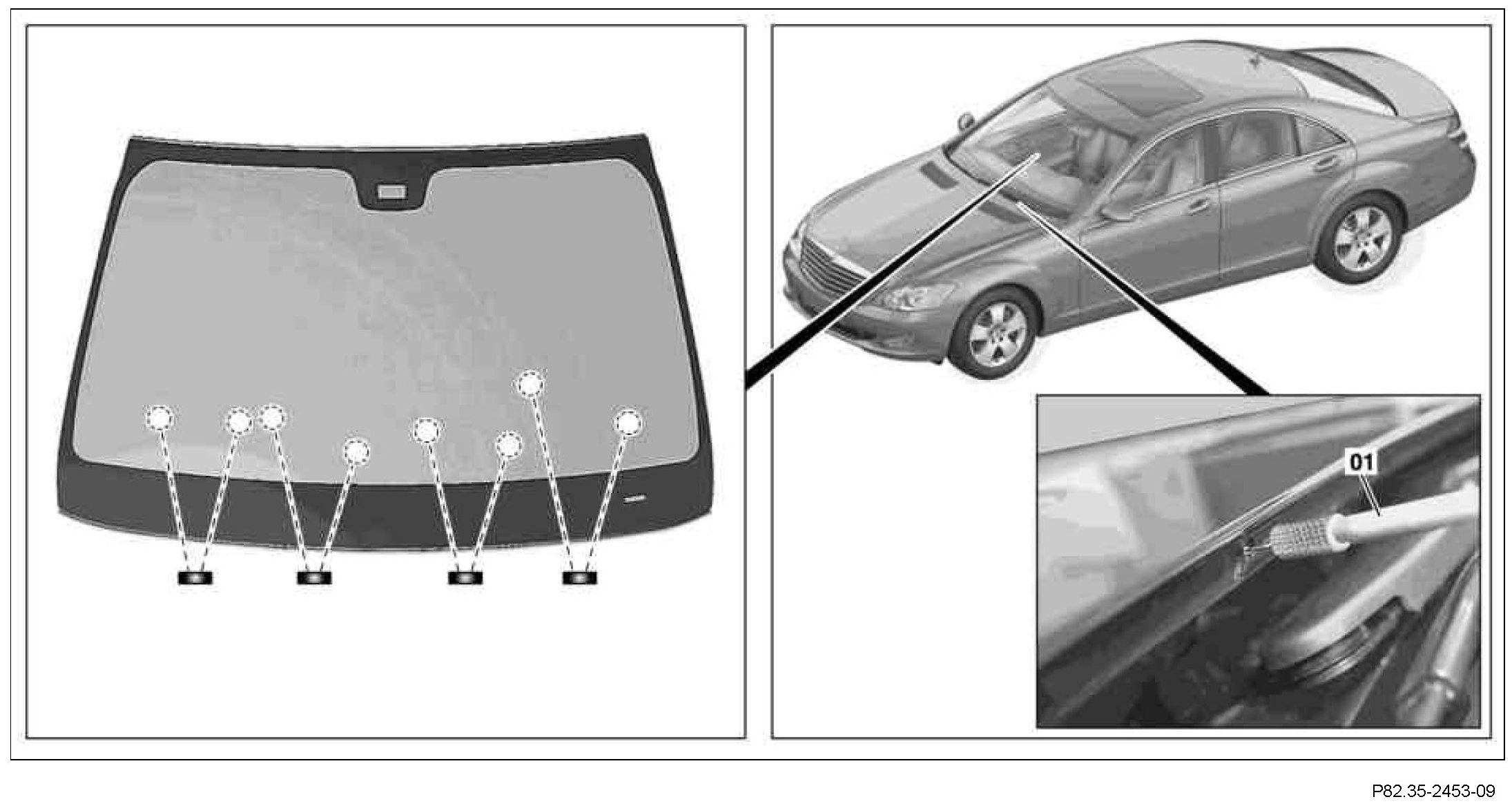 01

P82.35-2453-09