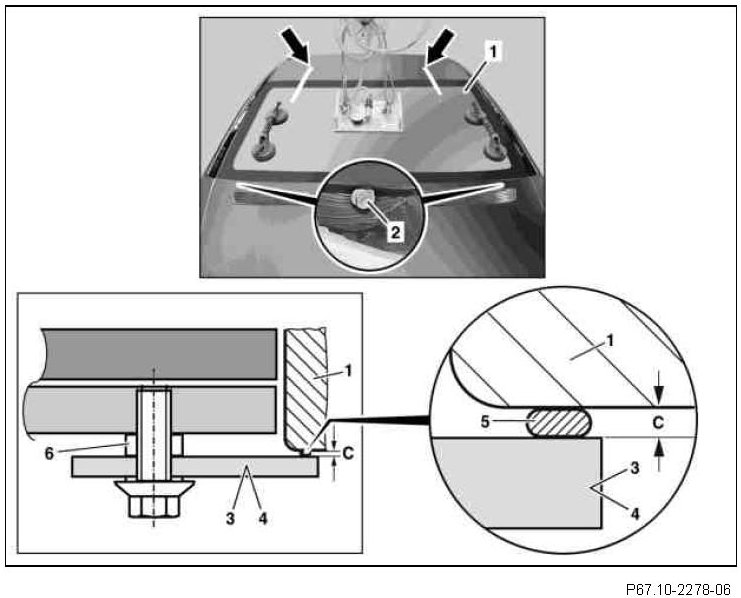 1

2

1

6

C

3 4

1

5

C

3

4

P67.10-2278-06