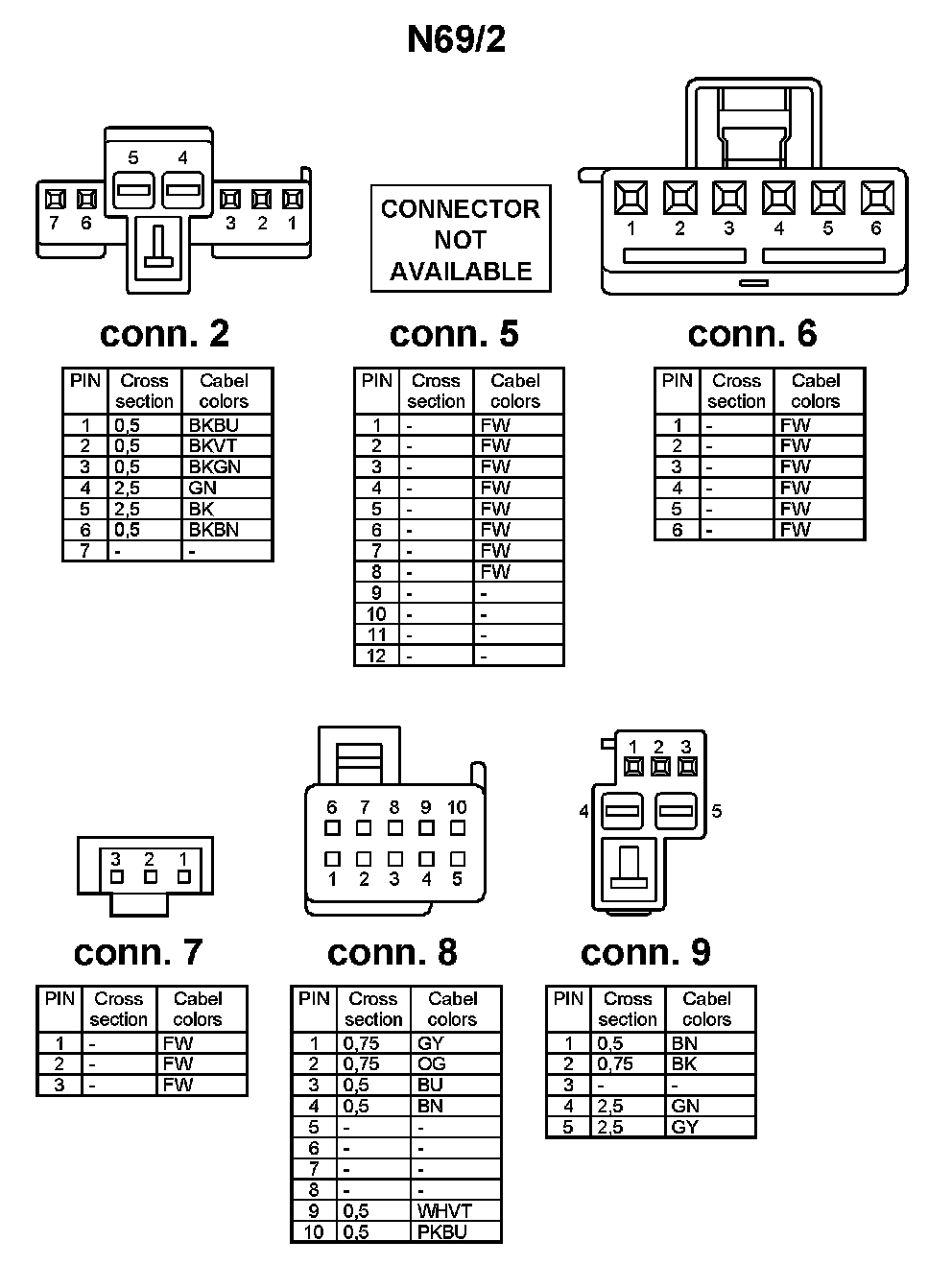 N69/2

5 4
7 6 3 2 1

CONNECTOR NOT AVAILABLE

1 2 3 4 5 6

conn. 2

| PIN | Cross section | Cabel colors |
|---|---|---|
| 1 | 0,5 | BKBU |
| 2 | 0,5 | BKVT |
| 3 | 0,5 | BKGN |
| 4 | 2,5 | GN |
| 5 | 2,5 | BK |
| 6 | 0,5 | BKBN |
| 7 | - | - |

conn. 5

| PIN | Cross section | Cabel colors |
|---|---|---|
| 1 | - | FW |
| 2 | - | FW |
| 3 | - | FW |
| 4 | - | FW |
| 5 | - | FW |
| 6 | - | FW |
| 7 | - | FW |
| 8 | - | FW |
| 9 | - | - |
| 10 | - | - |
| 11 | - | - |
| 12 | - | - |

conn. 6

| PIN | Cross section | Cabel colors |
|---|---|---|
| 1 | - | FW |
| 2 | - | FW |
| 3 | - | FW |
| 4 | - | FW |
| 5 | - | FW |
| 6 | - | FW |

3 2 1

6 7 8 9 10
1 2 3 4 5

1 2 3
4 5

conn. 7

| PIN | Cross section | Cabel colors |
|---|---|---|
| 1 | - | FW |
| 2 | - | FW |
| 3 | - | FW |

conn. 8

| PIN | Cross section | Cabel colors |
|---|---|---|
| 1 | 0,75 | GY |
| 2 | 0,75 | OG |
| 3 | 0,5 | BU |
| 4 | 0,5 | BN |
| 5 | - | - |
| 6 | - | - |
| 7 | - | - |
| 8 | - | - |
| 9 | 0,5 | WHVT |
| 10 | 0,5 | PKBU |

conn. 9

| PIN | Cross section | Cabel colors |
|---|---|---|
| 1 | 0,5 | BN |
| 2 | 0,75 | BK |
| 3 | - | - |
| 4 | 2,5 | GN |
| 5 | 2,5 | GY |