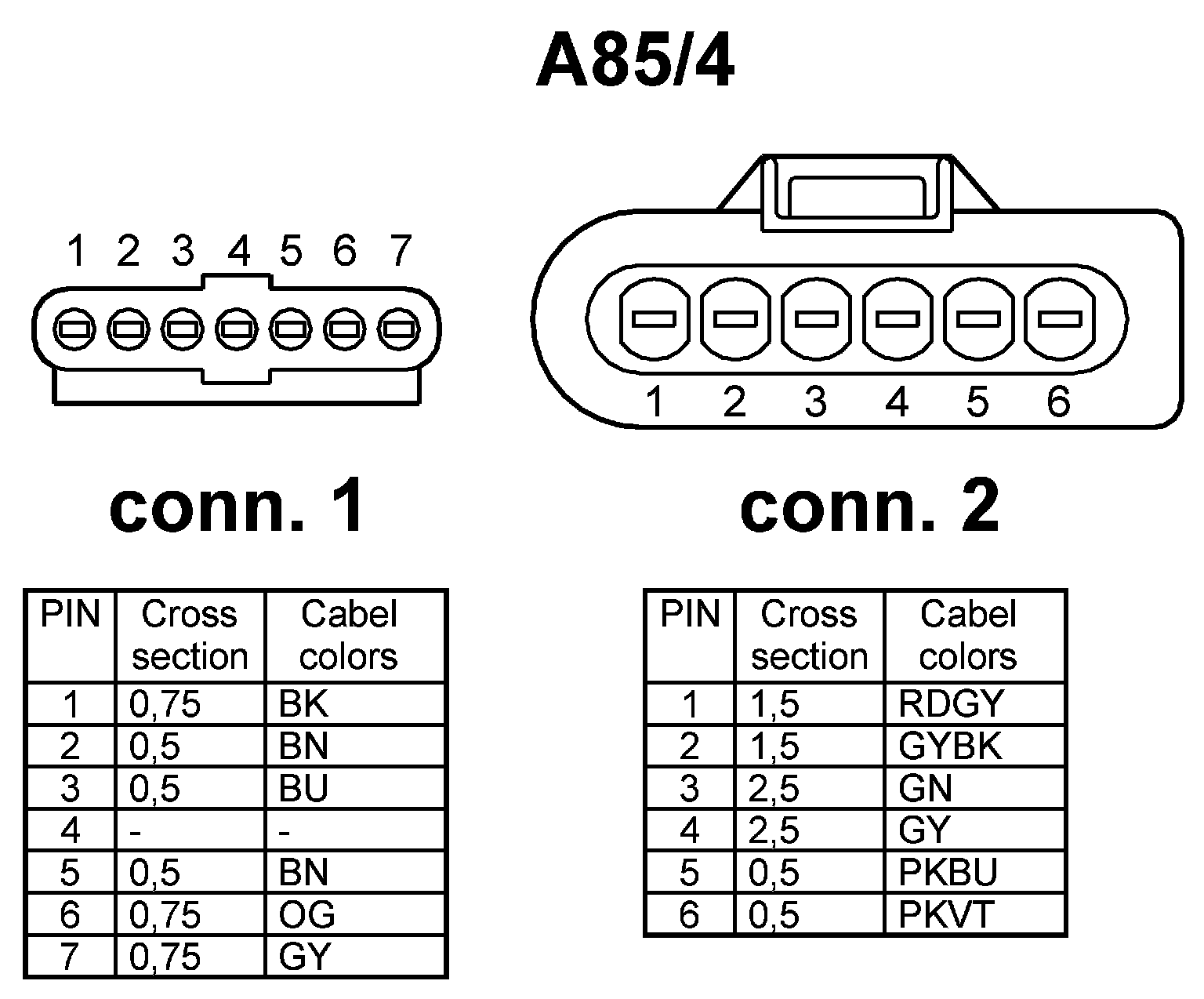 A85/4

1 2 3 4 5 6 7

1 2 3 4 5 6

conn. 1

conn. 2

| PIN | Cross section | Cabel colors |
|---|---|---|
| 1 | 0,75 | BK |
| 2 | 0,5 | BN |
| 3 | 0,5 | BU |
| 4 | - | - |
| 5 | 0,5 | BN |
| 6 | 0,75 | OG |
| 7 | 0,75 | GY |

| PIN | Cross section | Cabel colors |
|---|---|---|
| 1 | 1,5 | RDGY |
| 2 | 1,5 | GYBK |
| 3 | 2,5 | GN |
| 4 | 2,5 | GY |
| 5 | 0,5 | PKBU |
| 6 | 0,5 | PKVT |