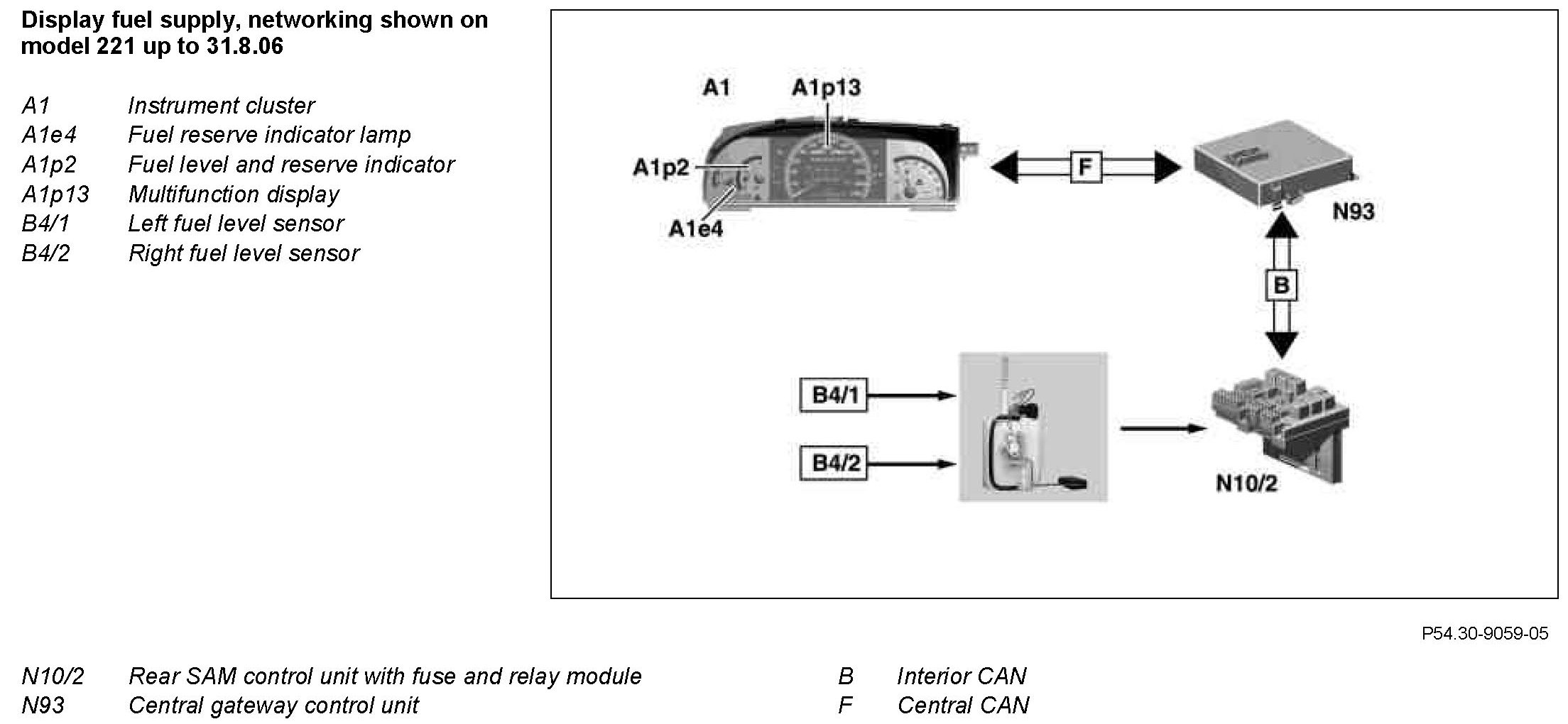 Display fuel supply, networking shown on model 221 up to 31.8.06

A1 Instrument cluster
A1e4 Fuel reserve indicator lamp
A1p2 Fuel level and reserve indicator
A1p13 Multifunction display
B4/1 Left fuel level sensor
B4/2 Right fuel level sensor

A1
A1p13
A1p2
A1e4
F
N93
B
B4/1
B4/2
N10/2

P54.30-9059-05

N10/2 Rear SAM control unit with fuse and relay module
N93 Central gateway control unit

B Interior CAN
F Central CAN