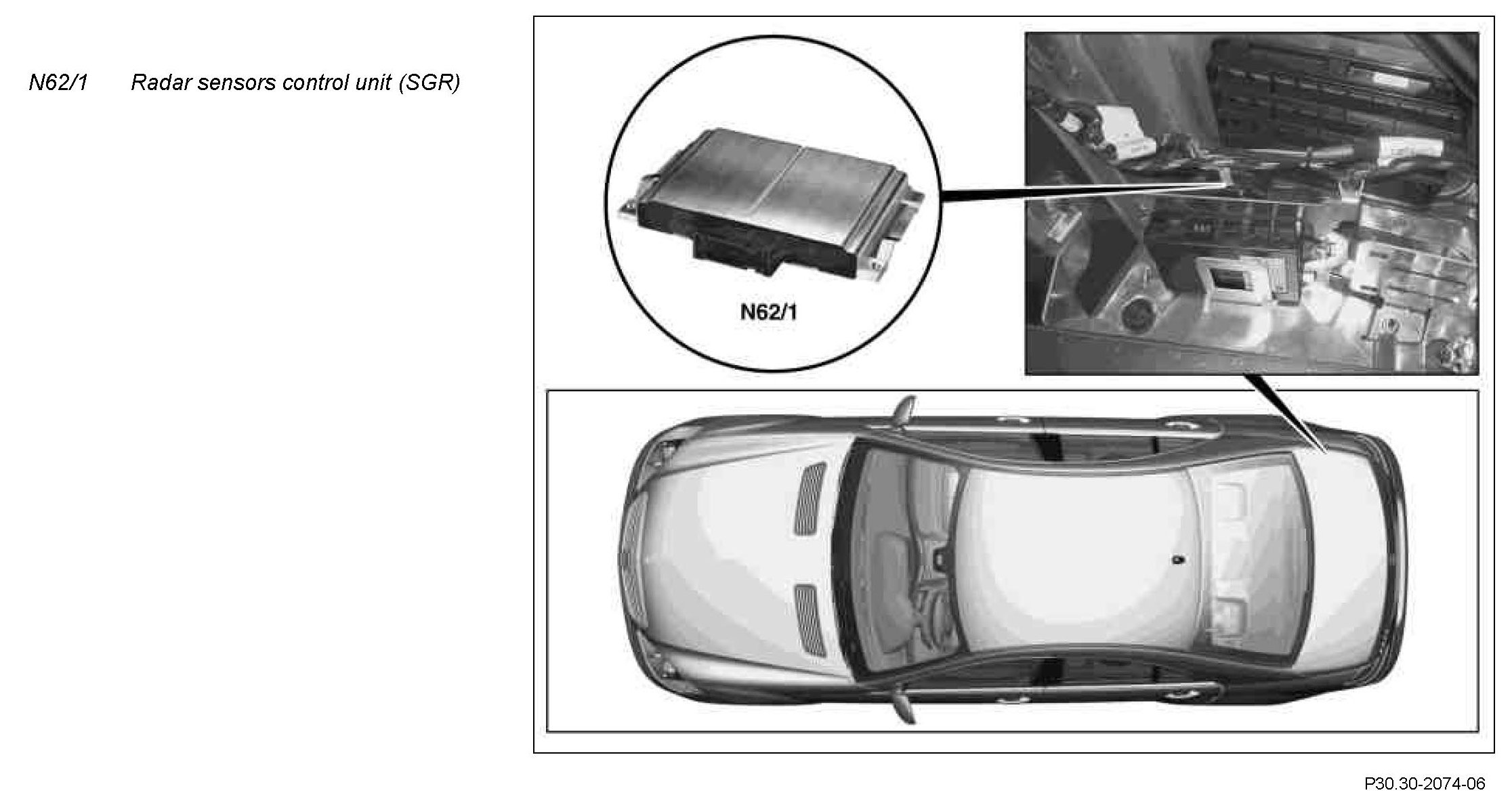 N62/1 Radar sensors control unit (SGR)

N62/1

P30.30-2074-06