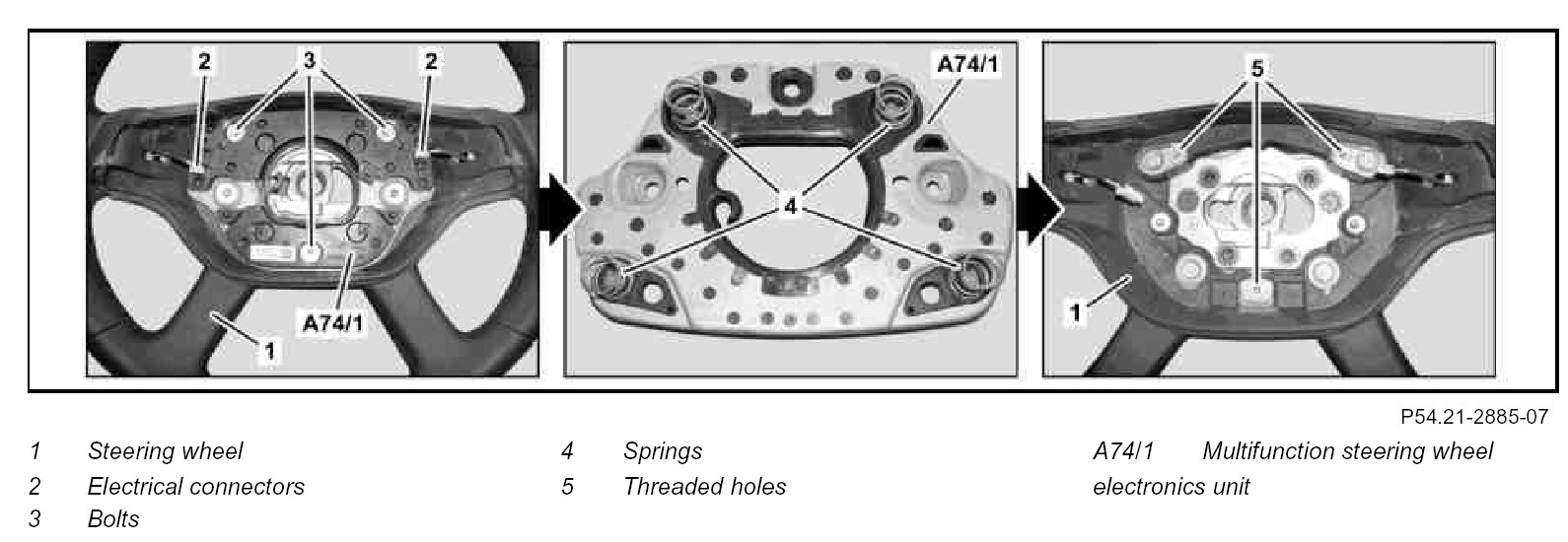 2
3
2
A74/1
1
A74/1
4
5
1

P54.21-2885-07

1 Steering wheel
2 Electrical connectors
3 Bolts

4 Springs
5 Threaded holes

A74/1 Multifunction steering wheel electronics unit