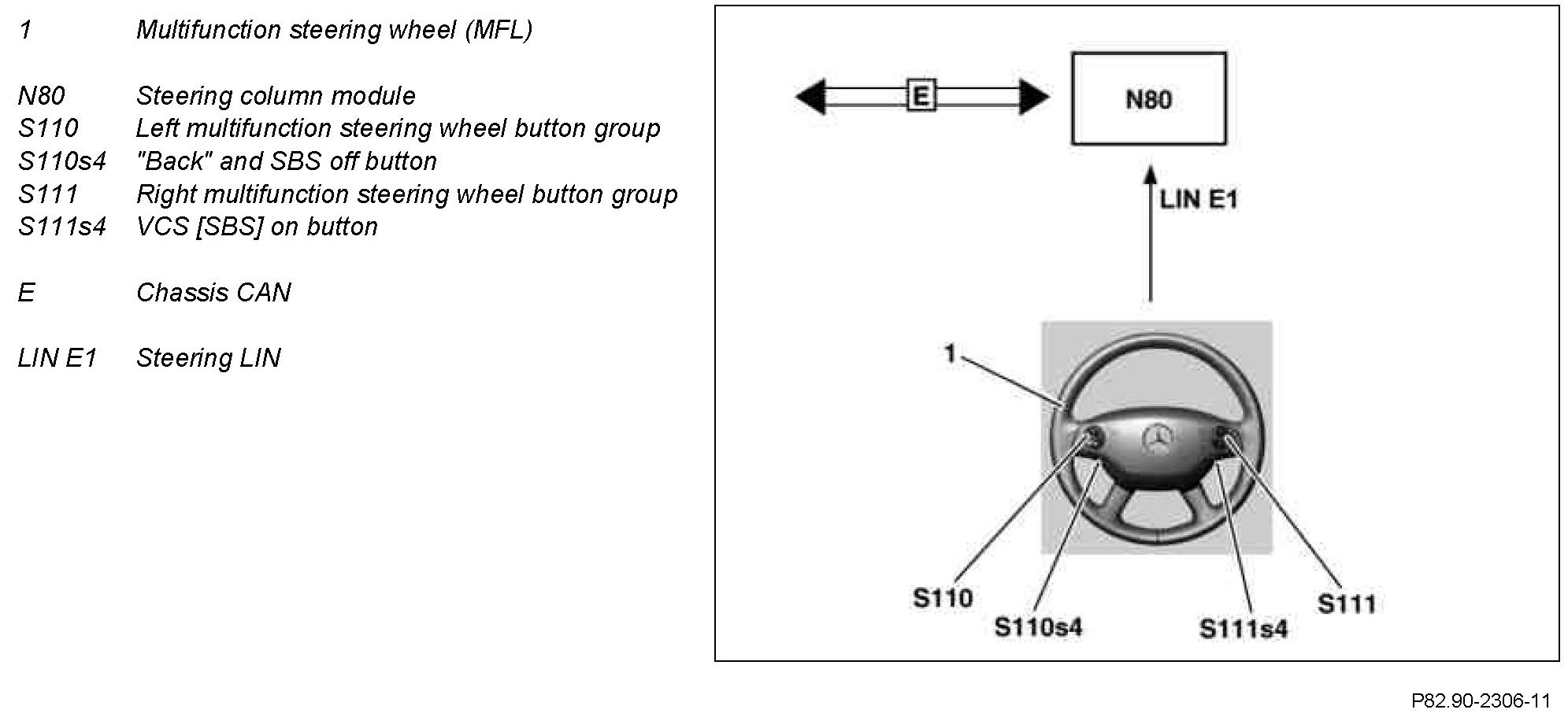 1 Multifunction steering wheel (MFL)

N80 Steering column module
S110 Left multifunction steering wheel button group
S110s4 "Back" and SBS off button
S111 Right multifunction steering wheel button group
S111s4 VCS [SBS] on button

E Chassis CAN

LIN E1 Steering LIN

E

N80

LIN E1

1

S110

S110s4

S111s4

S111

P82.90-2306-11