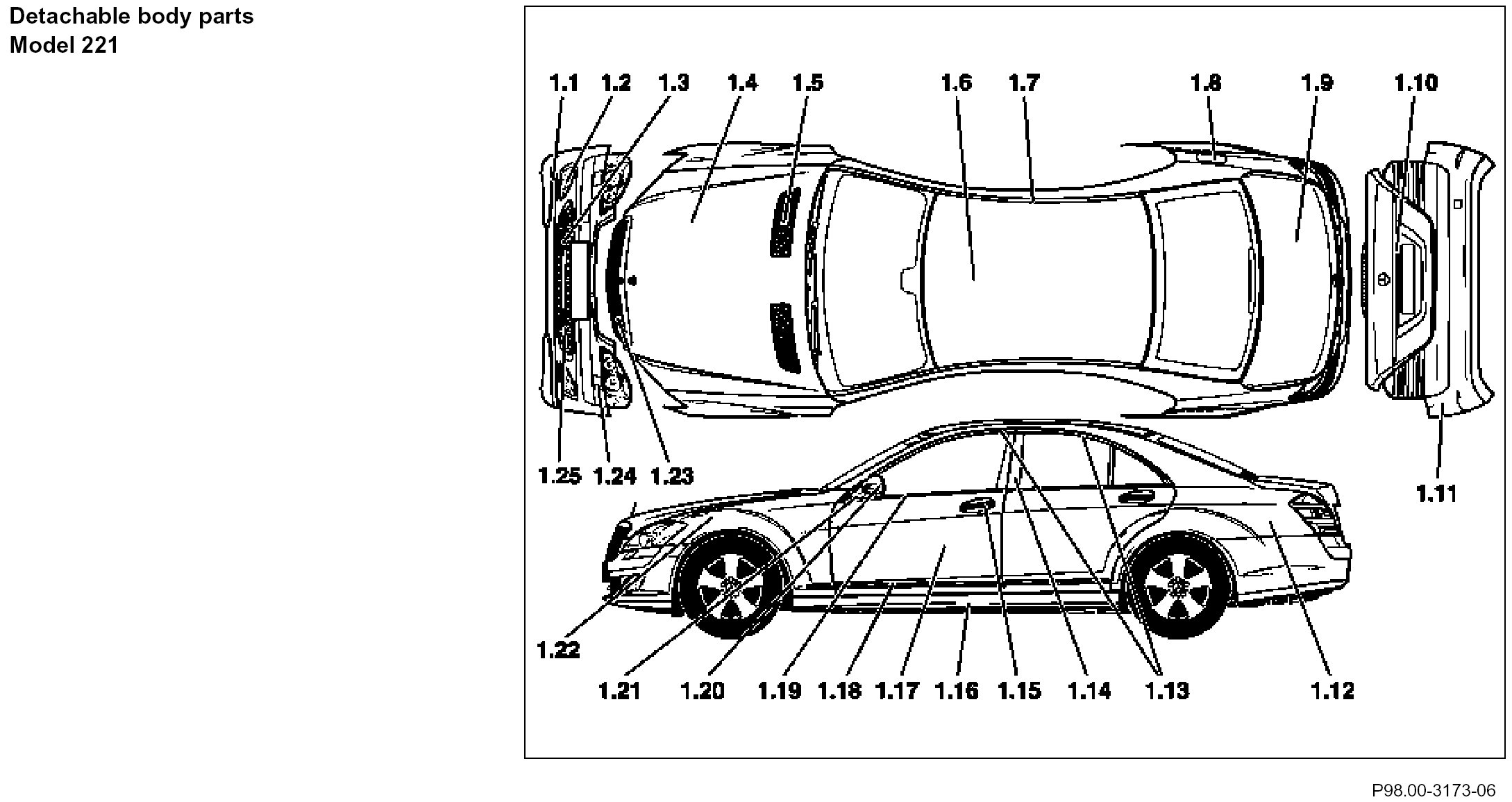 Detachable body parts
Model 221

1.1 1.2 1.3 1.4 1.5 1.6 1.7 1.8 1.9 1.10

1.25 1.24 1.23

1.11

1.22

1.21 1.20 1.19 1.18 1.17 1.16 1.15 1.14 1.13 1.12

P98.00-3173-06