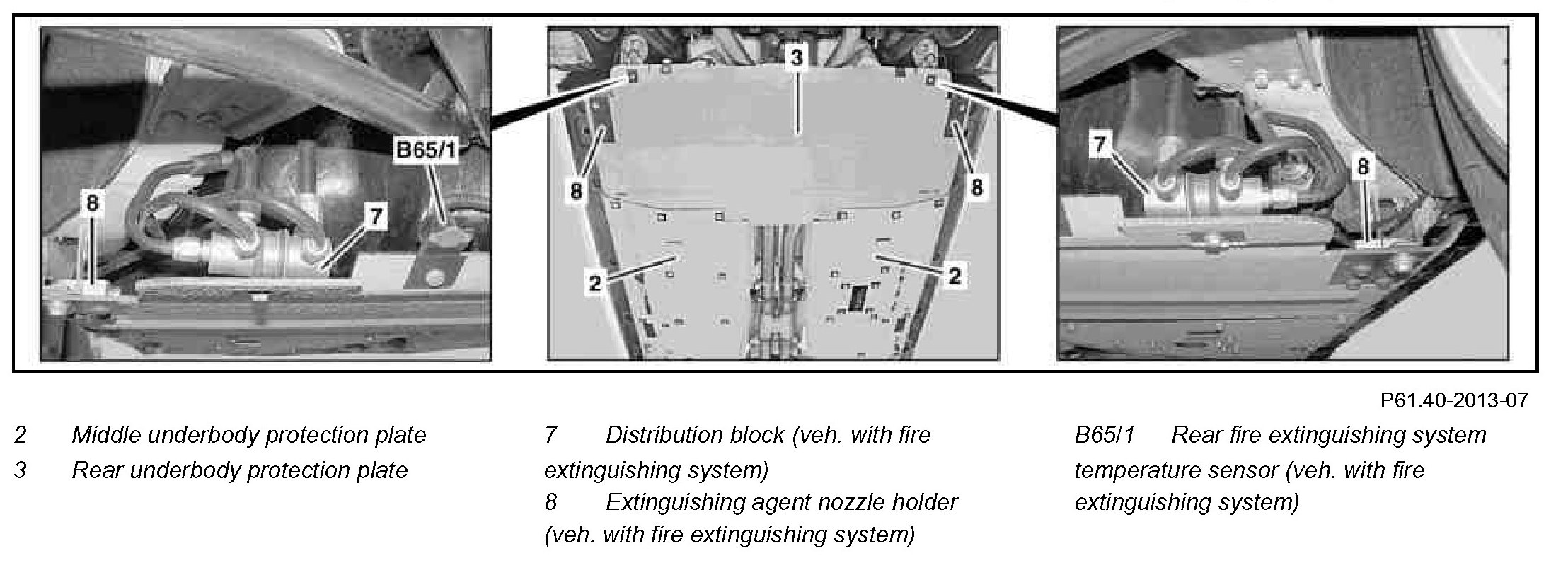 B65/1
8
7
3
8
8
2
2
7
8

P61.40-2013-07

2 Middle underbody protection plate
3 Rear underbody protection plate

7 Distribution block (veh. with fire extinguishing system)
8 Extinguishing agent nozzle holder (veh. with fire extinguishing system)

B65/1 Rear fire extinguishing system temperature sensor (veh. with fire extinguishing system)