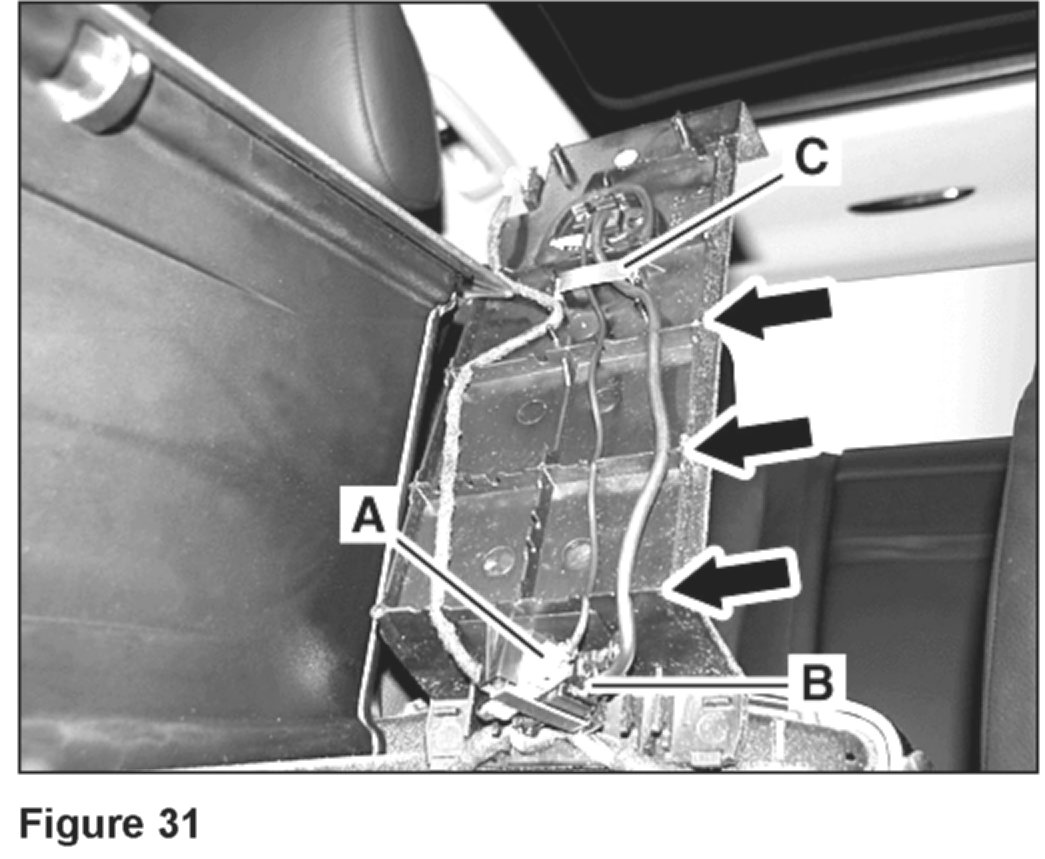 C

A

B

Figure 31