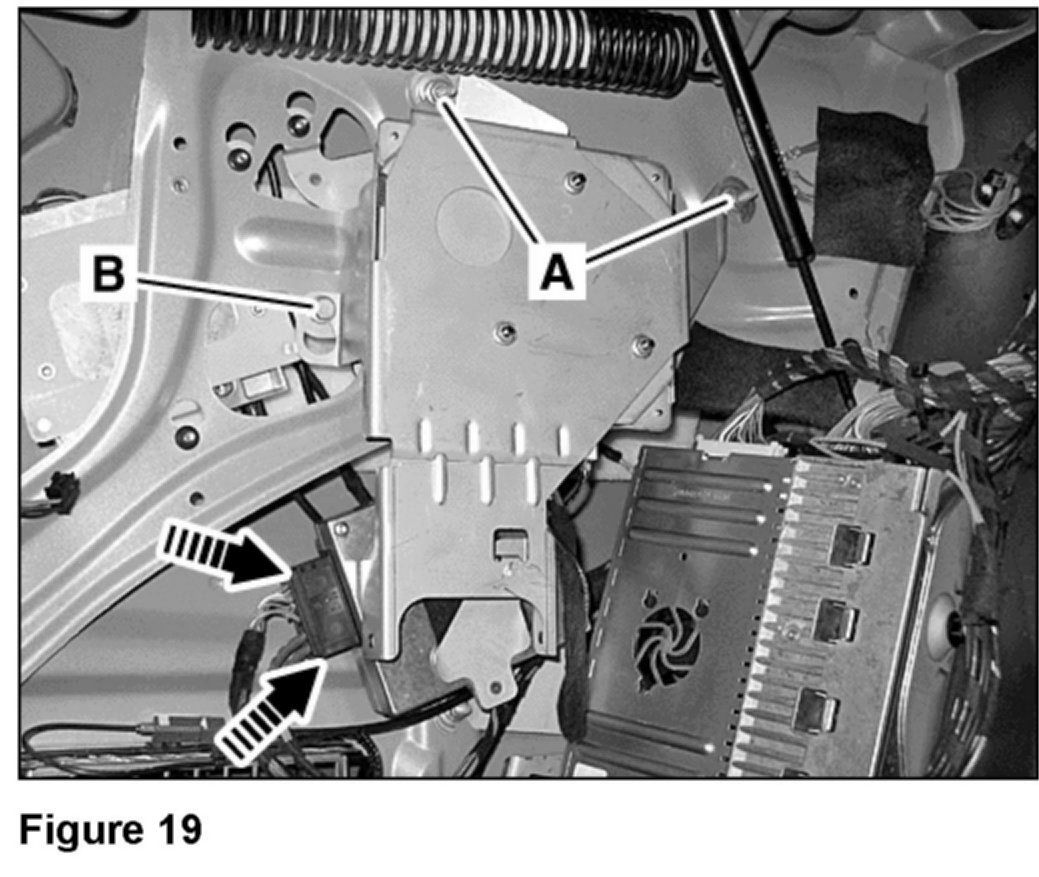 B

A

Figure 19