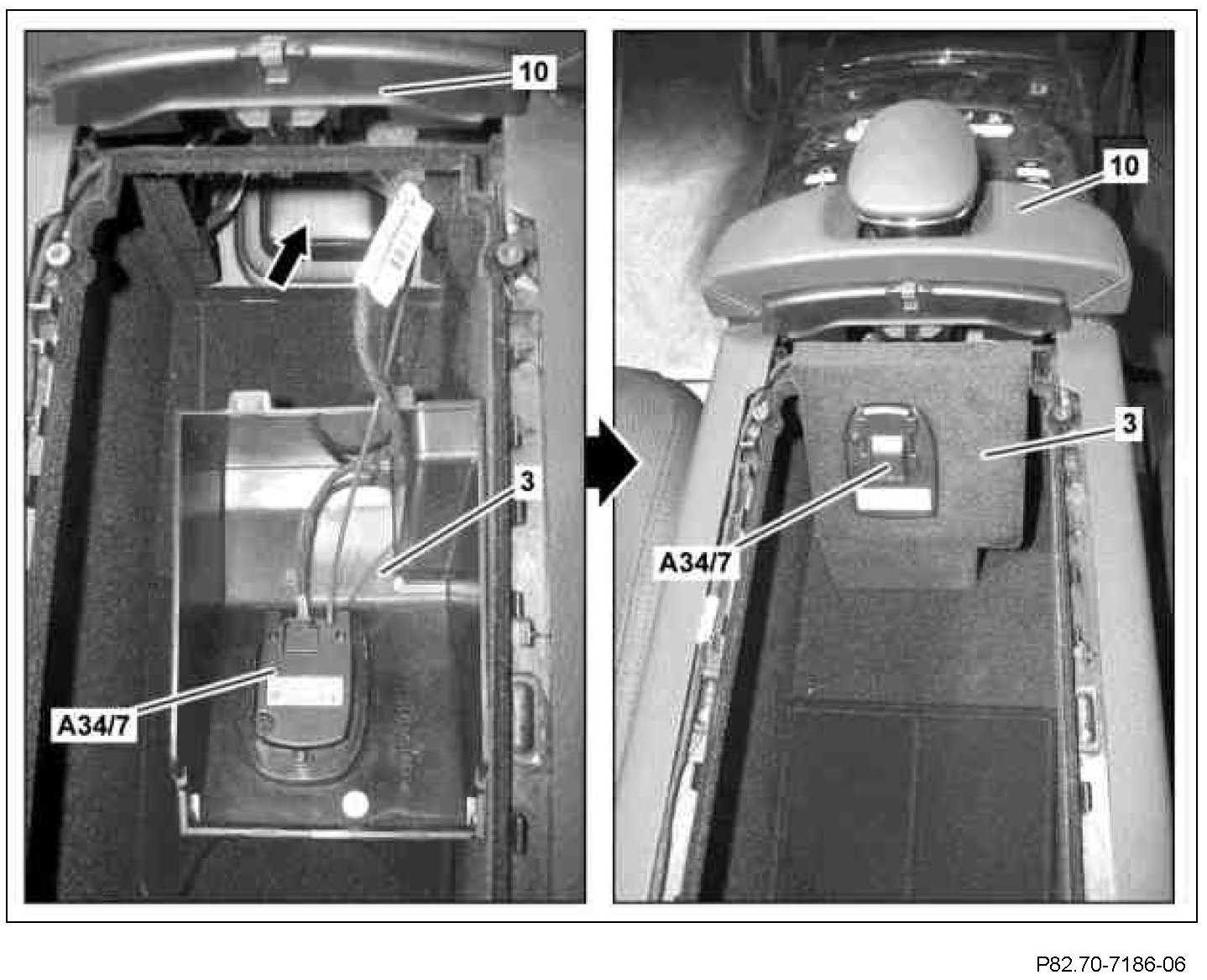 10
3
A34/7
10
3
A34/7
P82.70-7186-06