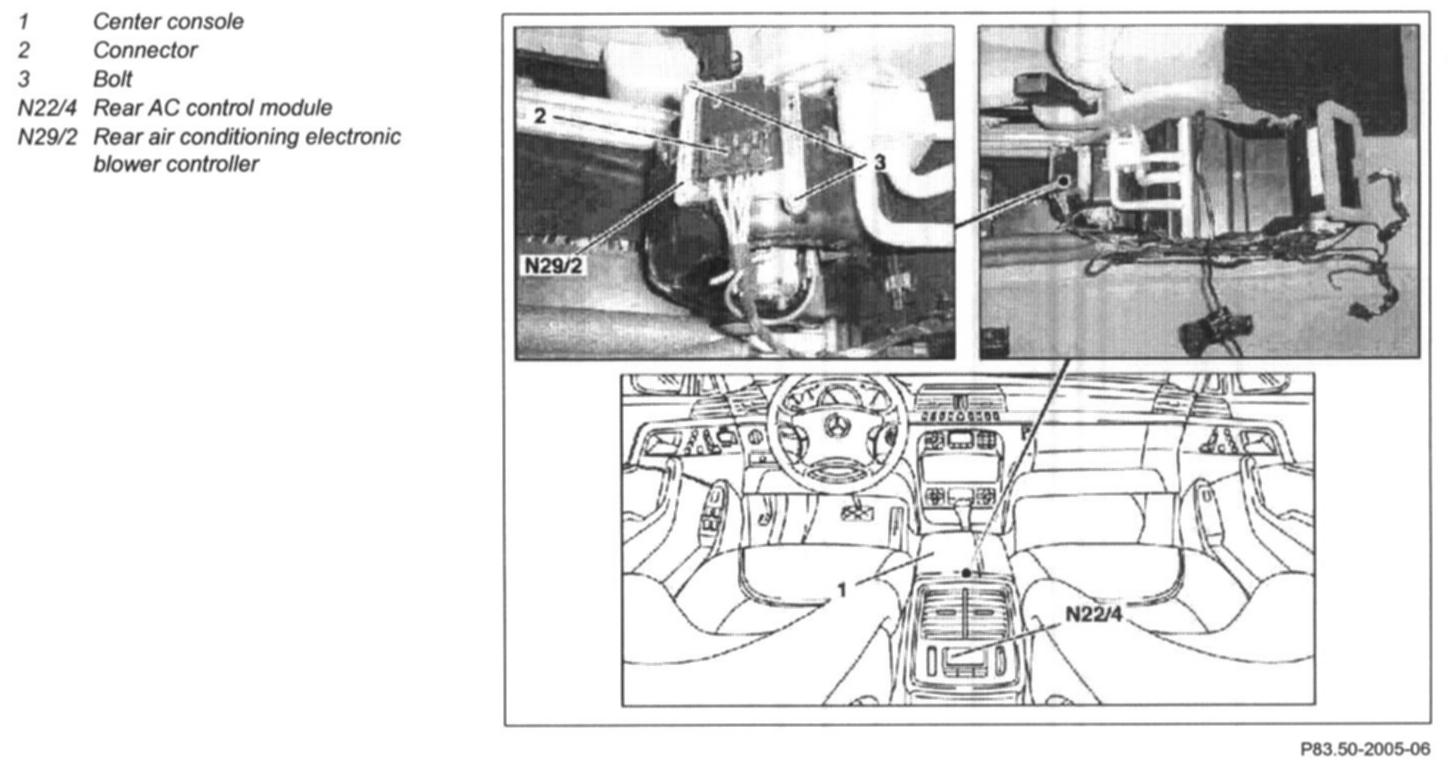 1 Center console
2 Connector
3 Bolt
N22/4 Rear AC control module
N29/2 Rear air conditioning electronic blower controller

2
3
N29/2
1
N22/4

P83.50-2005-06