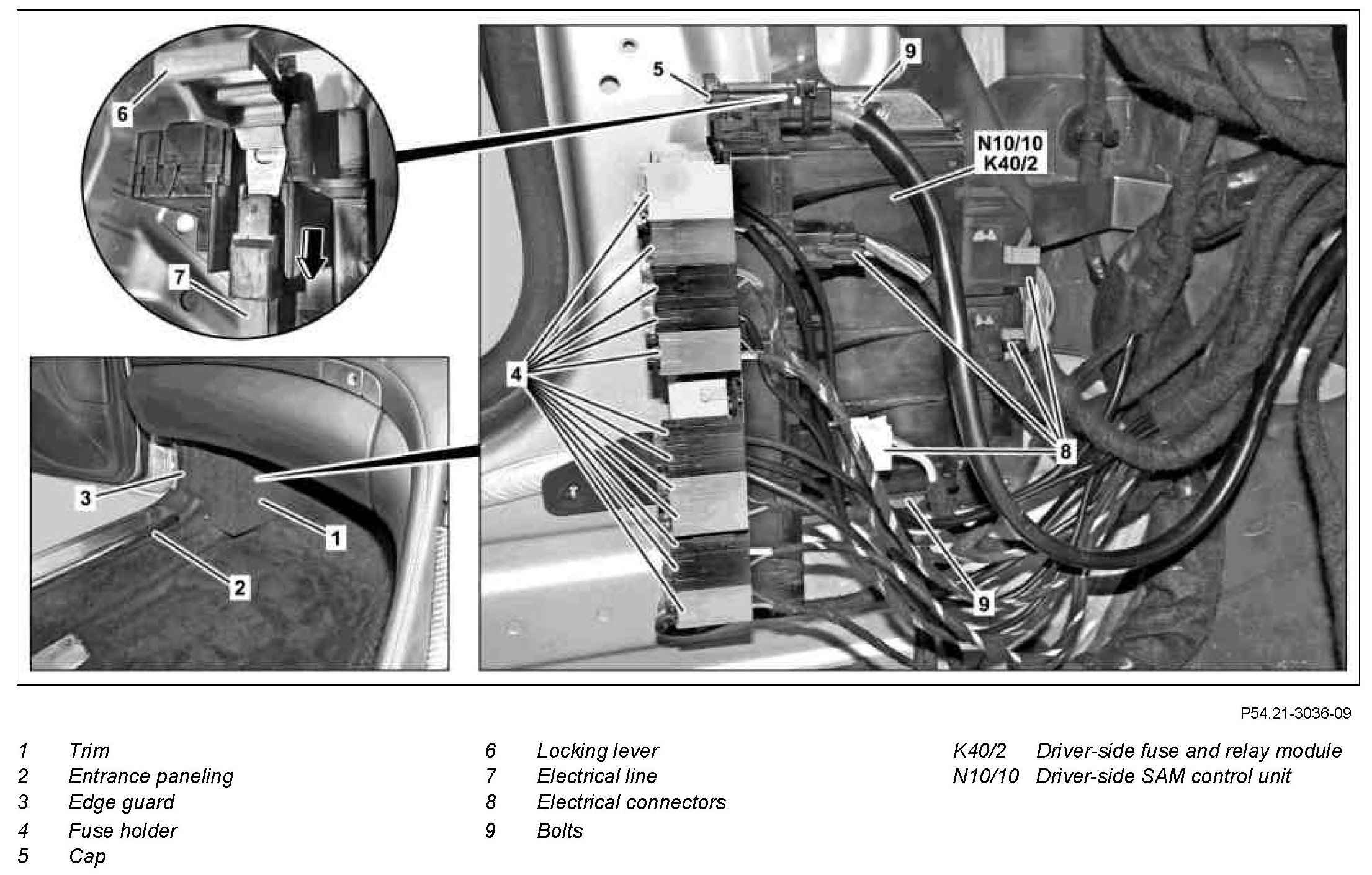 6

7

3

1

2

5

9

N10/10
K40/2

4

8

9

P54.21-3036-09

1 Trim
2 Entrance paneling
3 Edge guard
4 Fuse holder
5 Cap

6 Locking lever
7 Electrical line
8 Electrical connectors
9 Bolts

K40/2 Driver-side fuse and relay module
N10/10 Driver-side SAM control unit