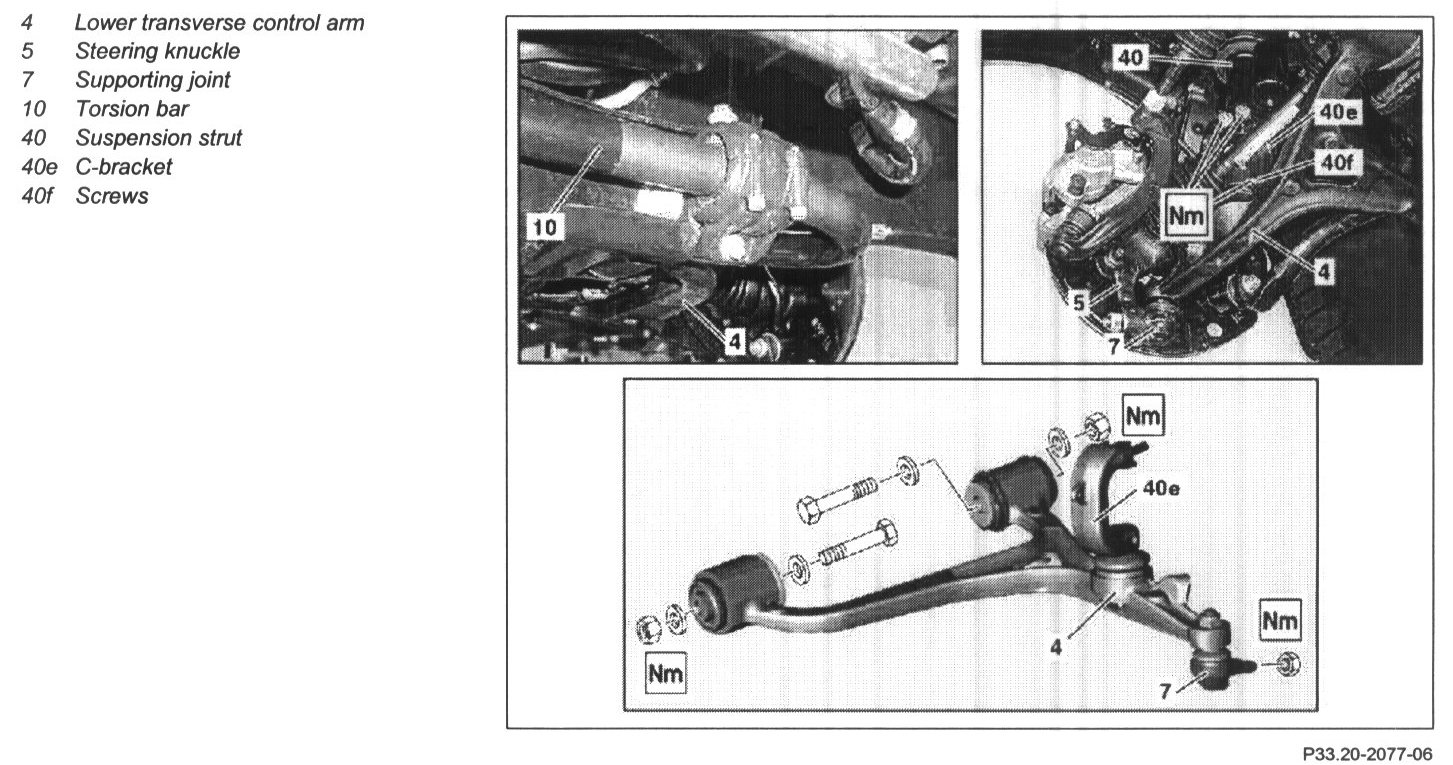 4 Lower transverse control arm
5 Steering knuckle
7 Supporting joint
10 Torsion bar
40 Suspension strut
40e C-bracket
40f Screws

10
4

40
40e
40f
Nm
4
5
7

Nm
40e
4
Nm
7
Nm

P33.20-2077-06