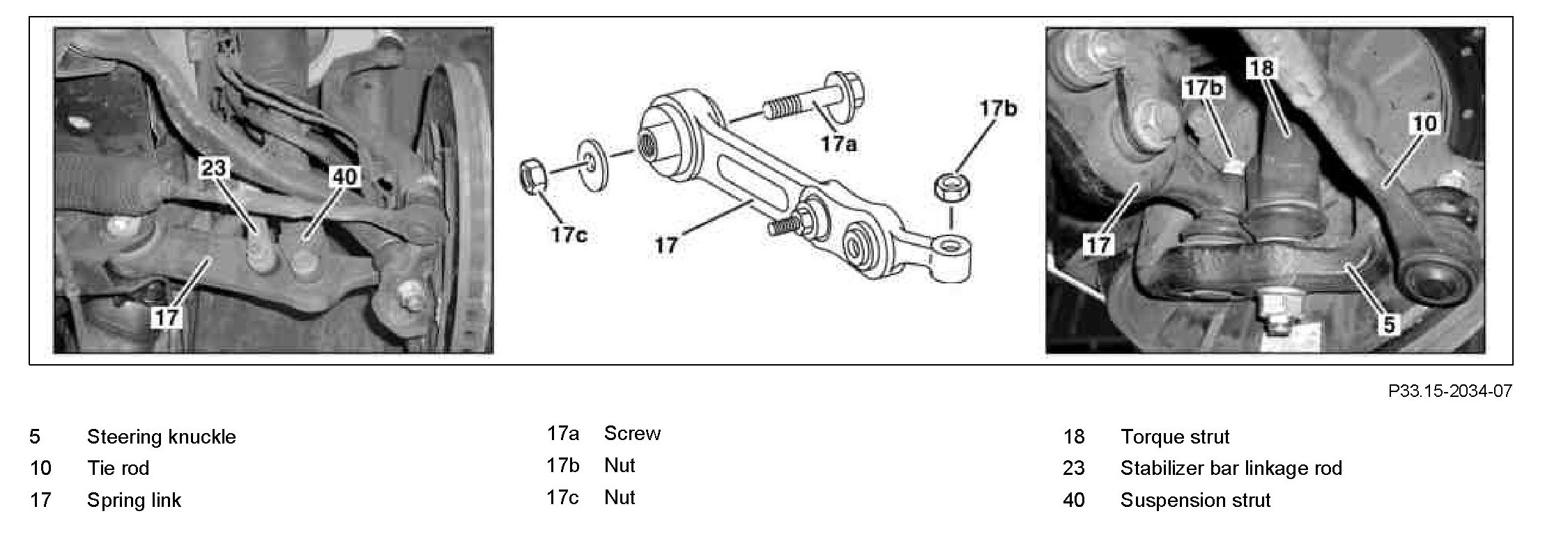 23
40
17

17a
17b
17c
17

18
17b
10
17
5

P33.15-2034-07

5 Steering knuckle
10 Tie rod
17 Spring link

17a Screw
17b Nut
17c Nut

18 Torque strut
23 Stabilizer bar linkage rod
40 Suspension strut