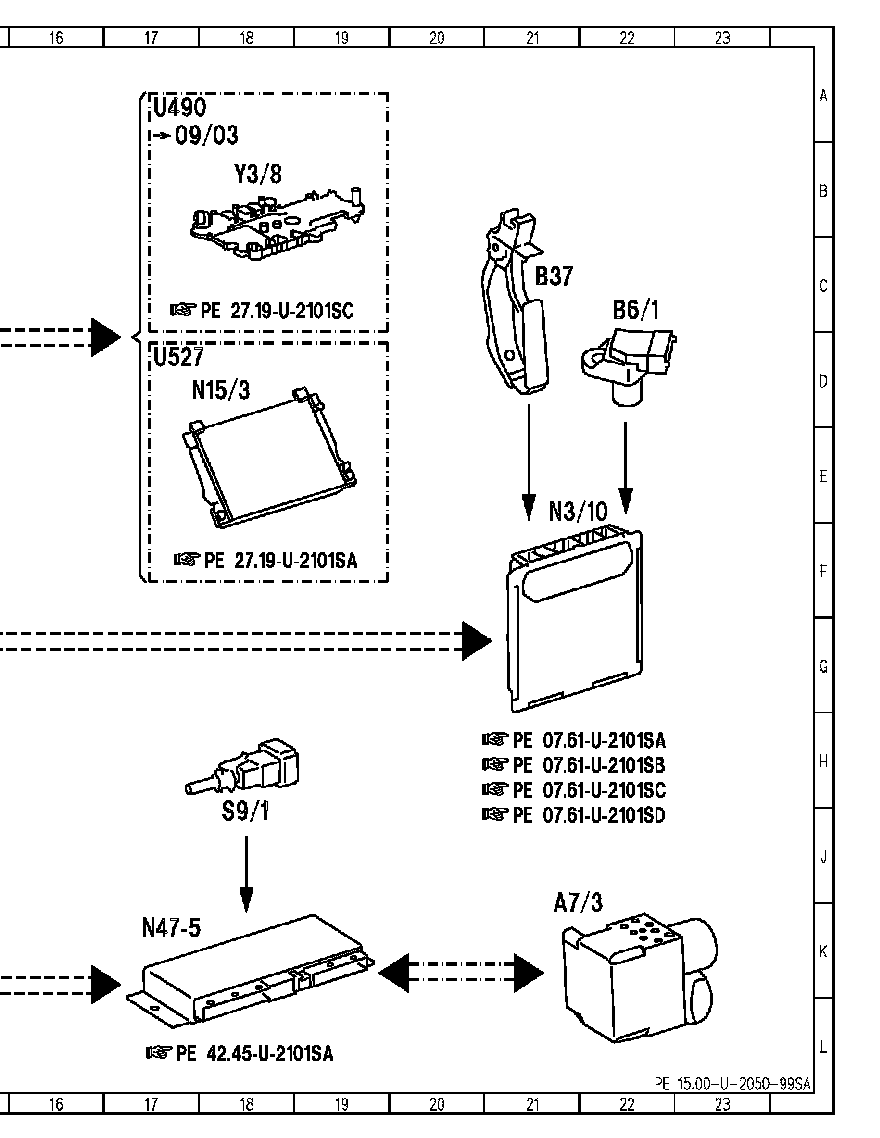 16 17 18 19 20 21 22 23

A
B
C
D
E
F
G
H
J
K
L

U490
→ 09/03
Y3/8
☞ PE 27.19-U-2101SC

U527
N15/3
☞ PE 27.19-U-2101SA

B37
B6/1
N3/10
☞ PE 07.61-U-2101SA
☞ PE 07.61-U-2101SB
☞ PE 07.61-U-2101SC
☞ PE 07.61-U-2101SD

S9/1
N47-5
☞ PE 42.45-U-2101SA

A7/3

PE 15.00-U-2050-99SA

16 17 18 19 20 21 22 23