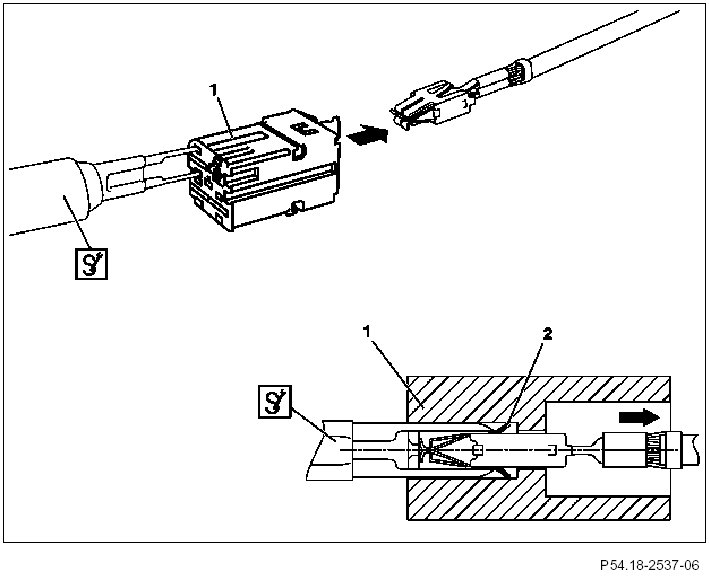 1

1

2

P54.18-2537-06