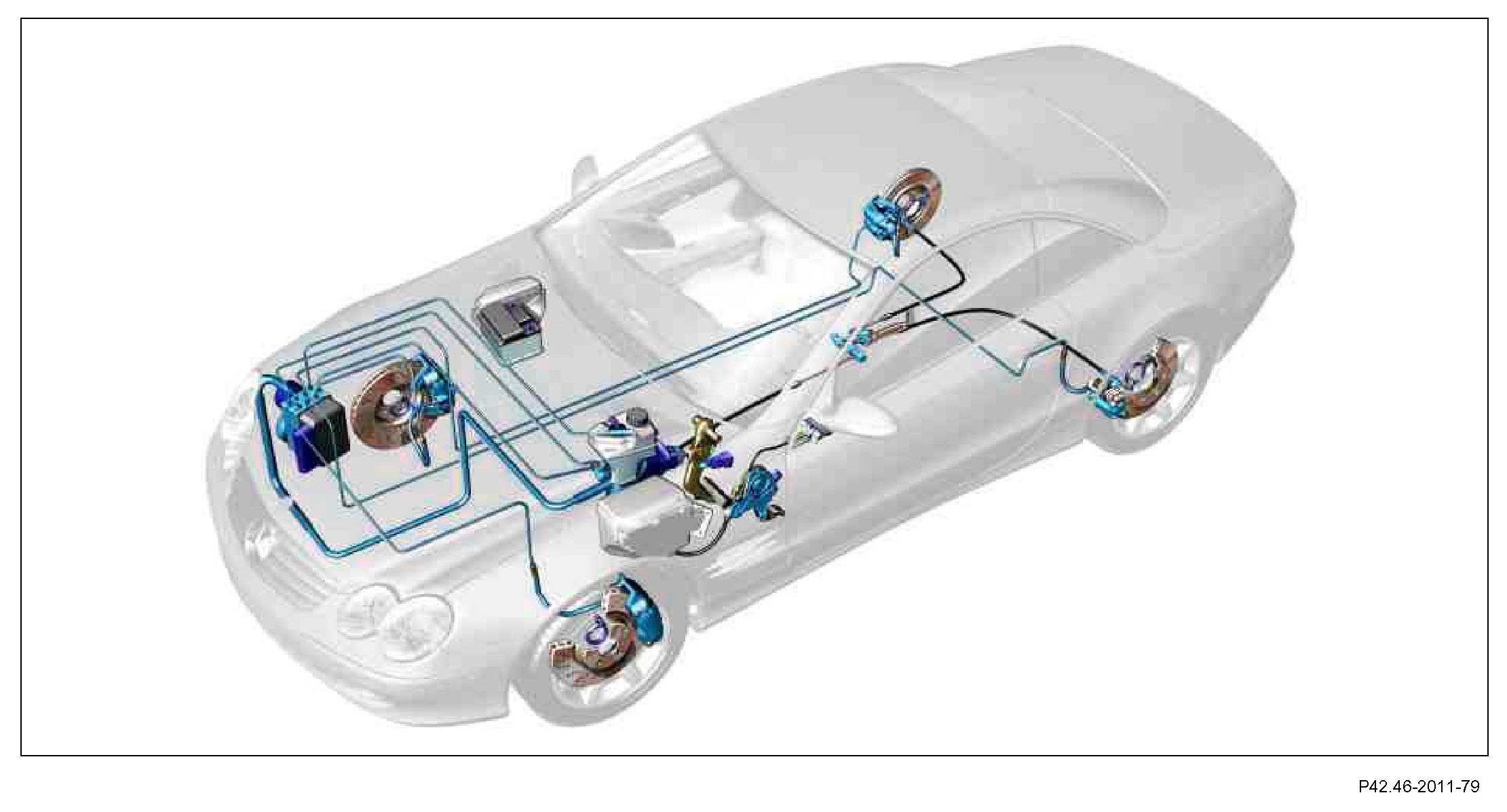 P42.46-2011-79