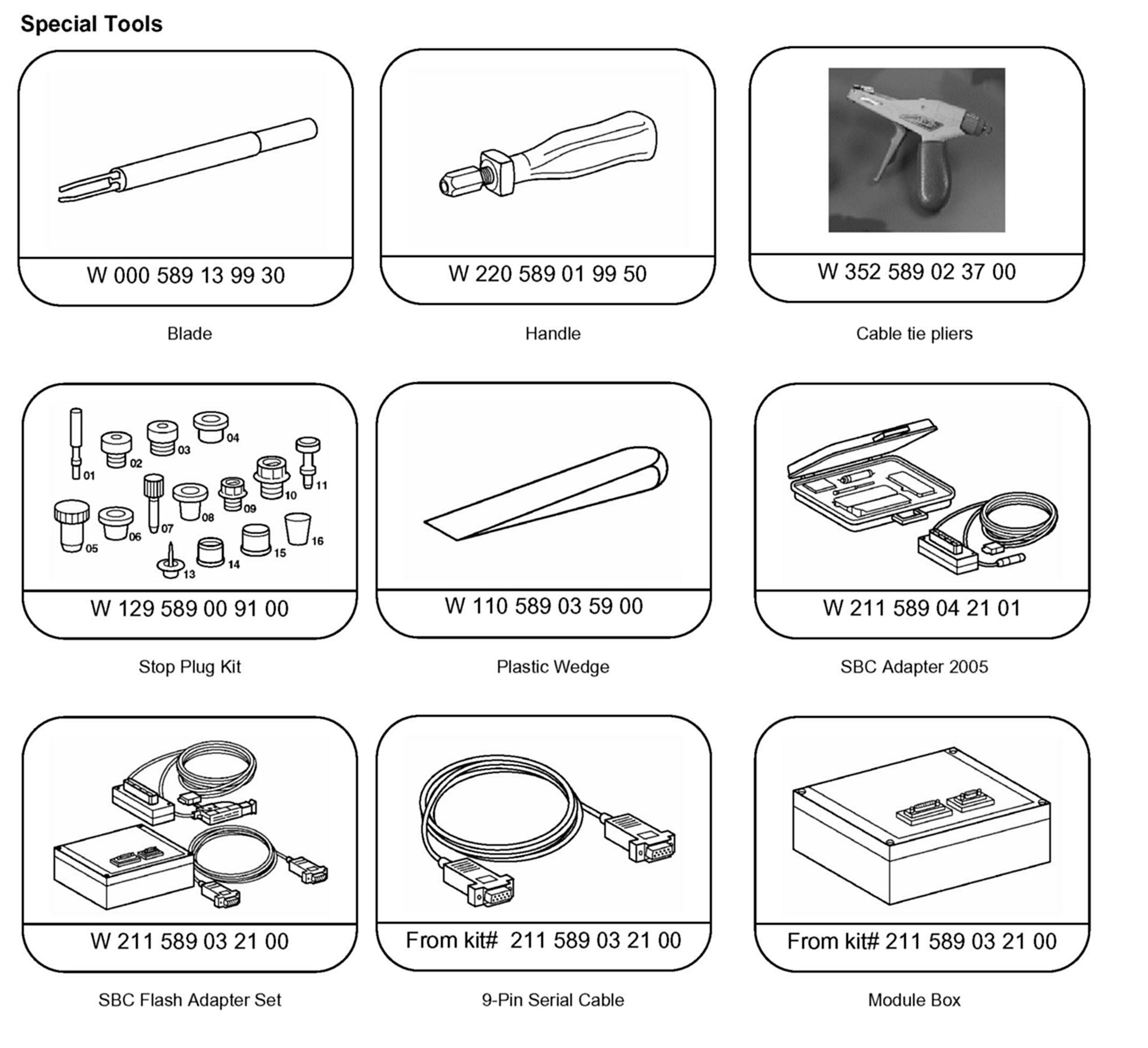 Special Tools

W 000 589 13 99 30

Blade

W 220 589 01 99 50

Handle

W 352 589 02 37 00

Cable tie pliers

01 02 03 04 05 06 07 08 09 10 11 13 14 15 16

W 129 589 00 91 00

Stop Plug Kit

W 110 589 03 59 00

Plastic Wedge

W 211 589 04 21 01

SBC Adapter 2005

W 211 589 03 21 00

SBC Flash Adapter Set

From kit# 211 589 03 21 00

9-Pin Serial Cable

From kit# 211 589 03 21 00

Module Box