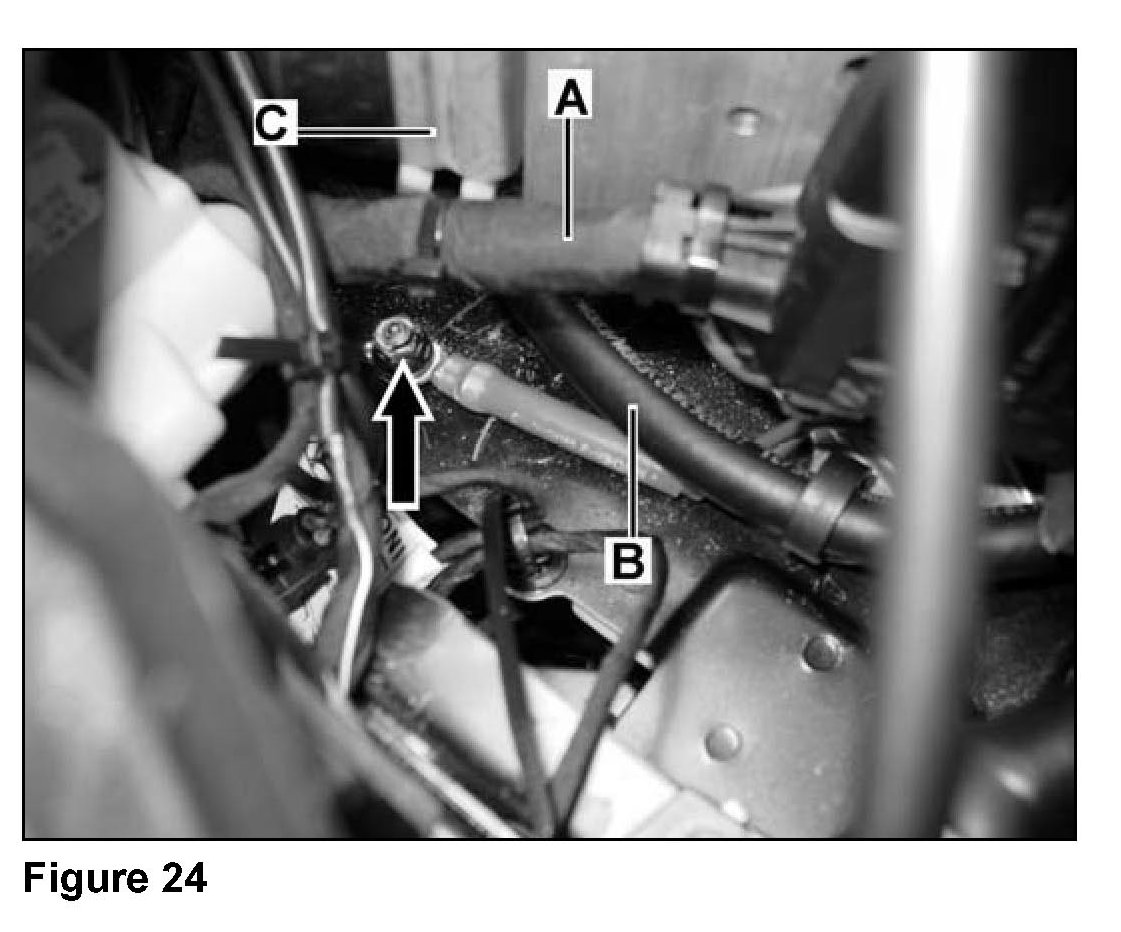 C
A
B
Figure 24