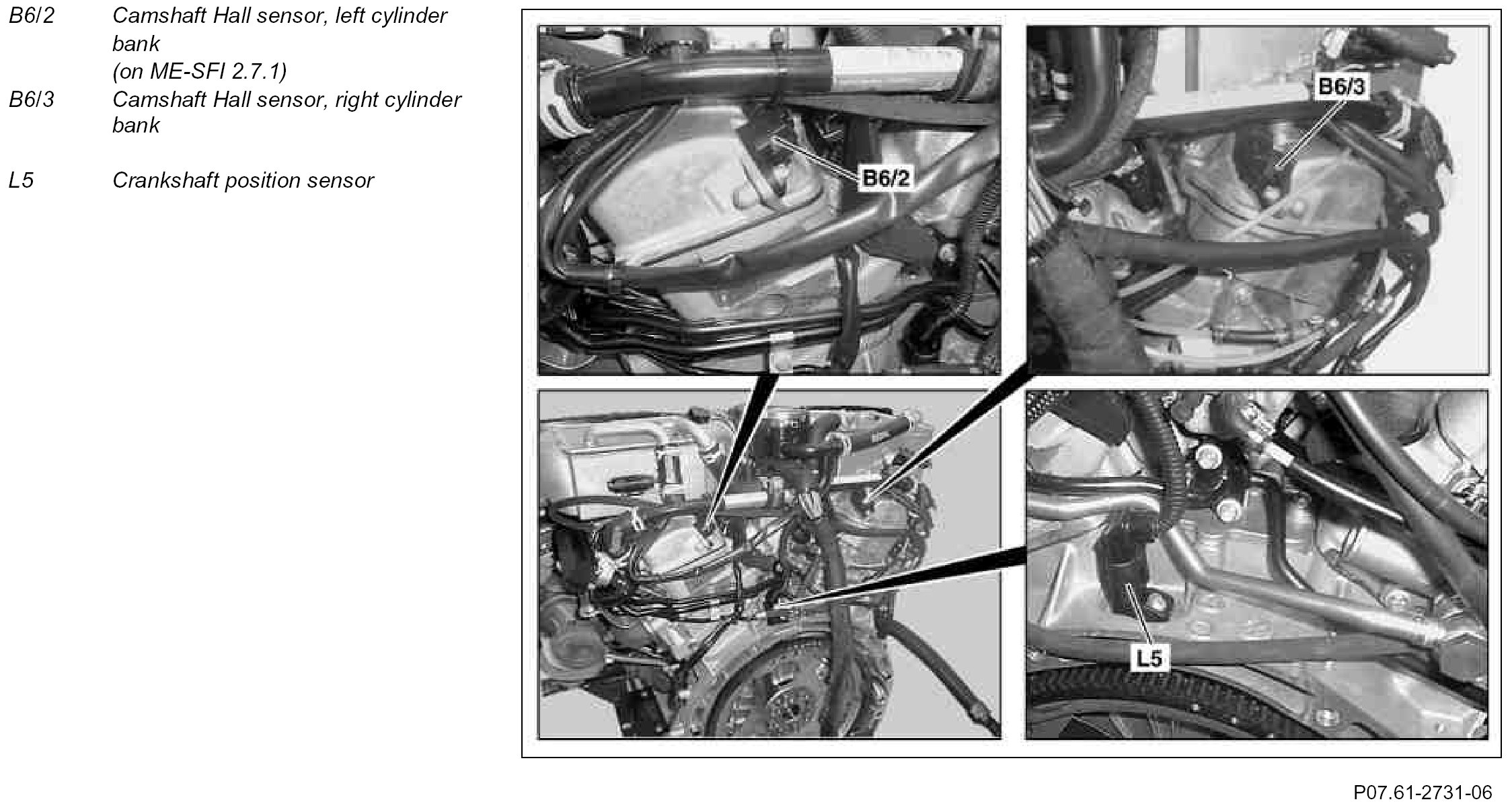 B6/2 Camshaft Hall sensor, left cylinder bank (on ME-SFI 2.7.1)

B6/3 Camshaft Hall sensor, right cylinder bank

L5 Crankshaft position sensor

B6/2

B6/3

L5

P07.61-2731-06