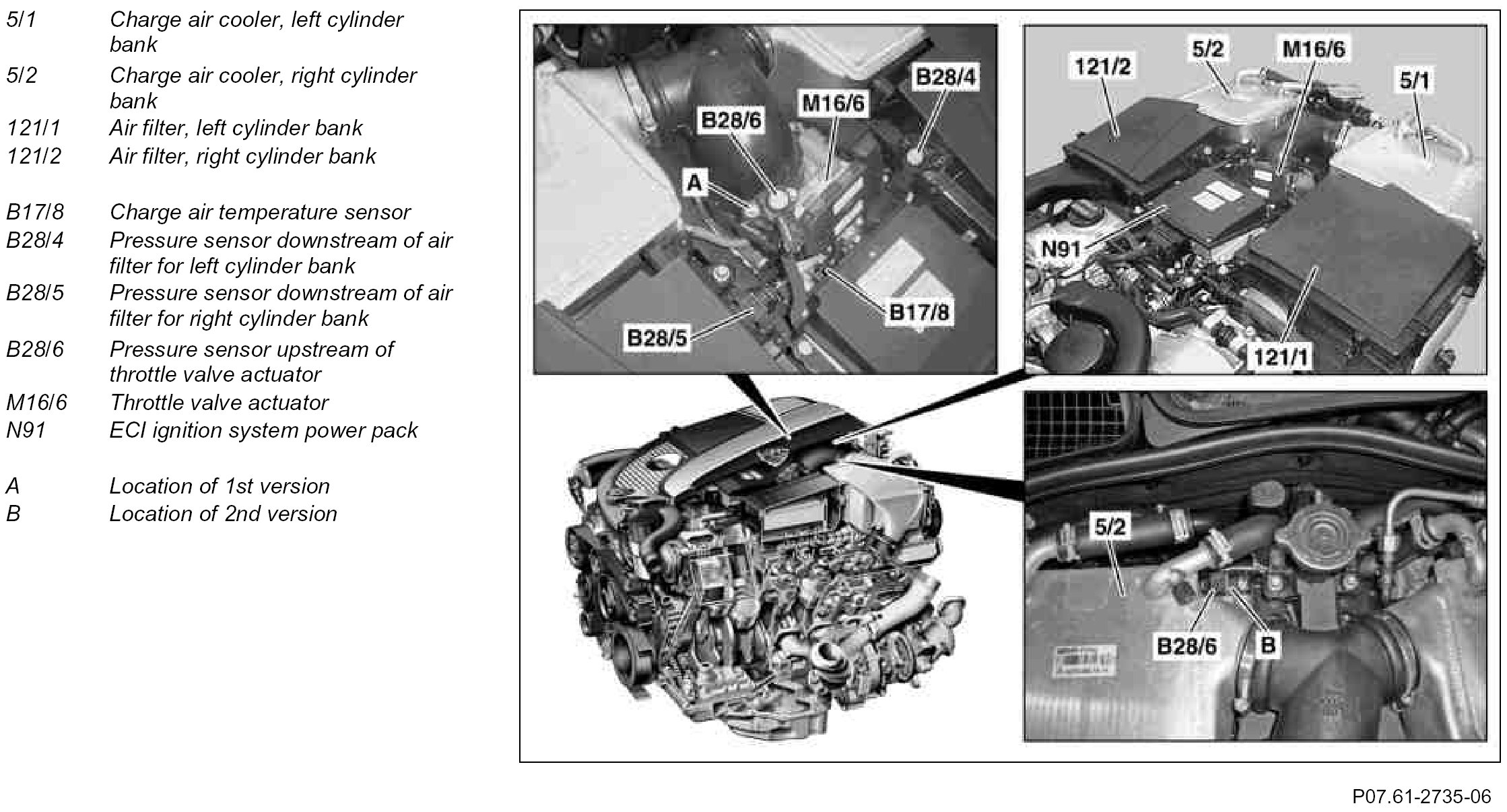 5/1 Charge air cooler, left cylinder bank
5/2 Charge air cooler, right cylinder bank
121/1 Air filter, left cylinder bank
121/2 Air filter, right cylinder bank

B17/8 Charge air temperature sensor
B28/4 Pressure sensor downstream of air filter for left cylinder bank
B28/5 Pressure sensor downstream of air filter for right cylinder bank
B28/6 Pressure sensor upstream of throttle valve actuator
M16/6 Throttle valve actuator
N91 ECI ignition system power pack

A Location of 1st version
B Location of 2nd version

B28/4
M16/6
B28/6
A
B17/8
B28/5

121/2
5/2
M16/6
5/1
N91
121/1

5/2
B28/6
B

P07.61-2735-06