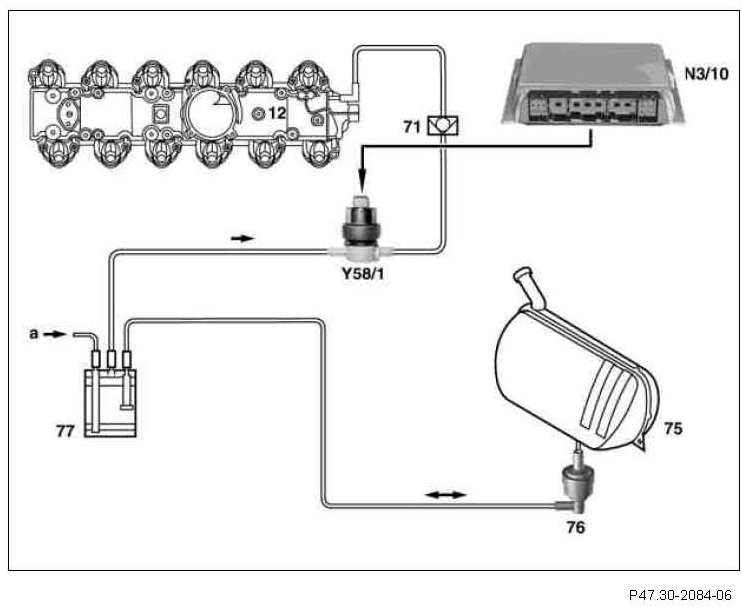 12
71
N3/10
Y58/1
a
77
75
76
P47.30-2084-06