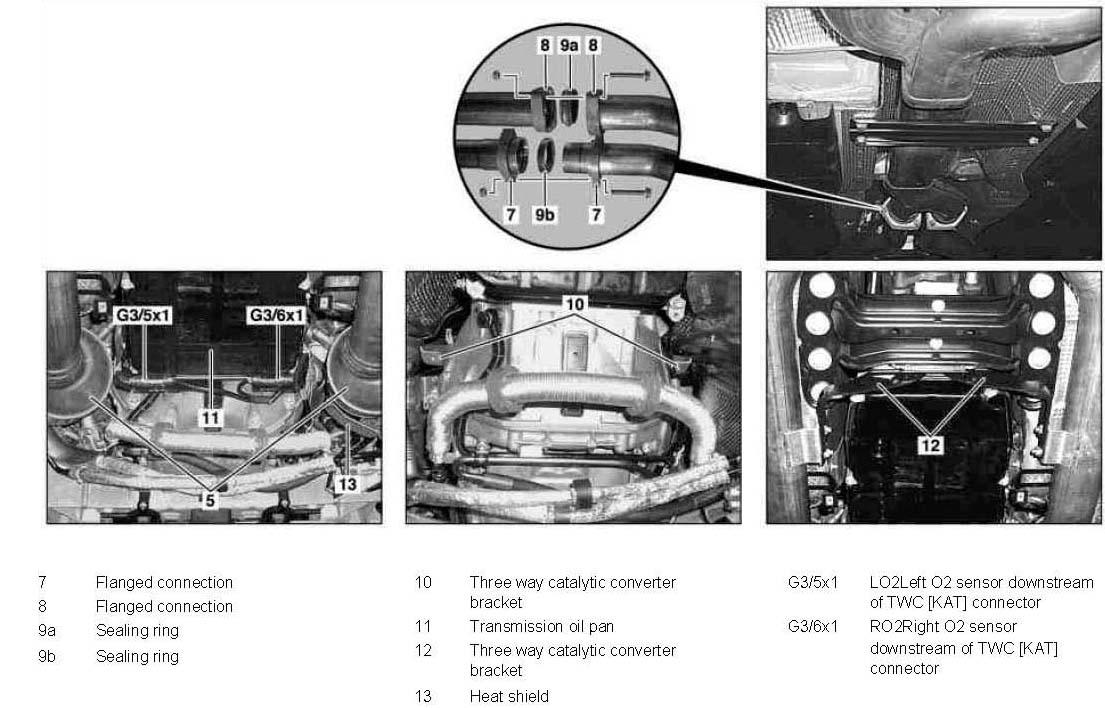 8 9a 8

7 9b 7

G3/5x1 G3/6x1

11

5

13

10

12

7 Flanged connection
8 Flanged connection
9a Sealing ring
9b Sealing ring

10 Three way catalytic converter bracket
11 Transmission oil pan
12 Three way catalytic converter bracket
13 Heat shield

G3/5x1 LO2Left O2 sensor downstream of TWC [KAT] connector
G3/6x1 RO2Right O2 sensor downstream of TWC [KAT] connector