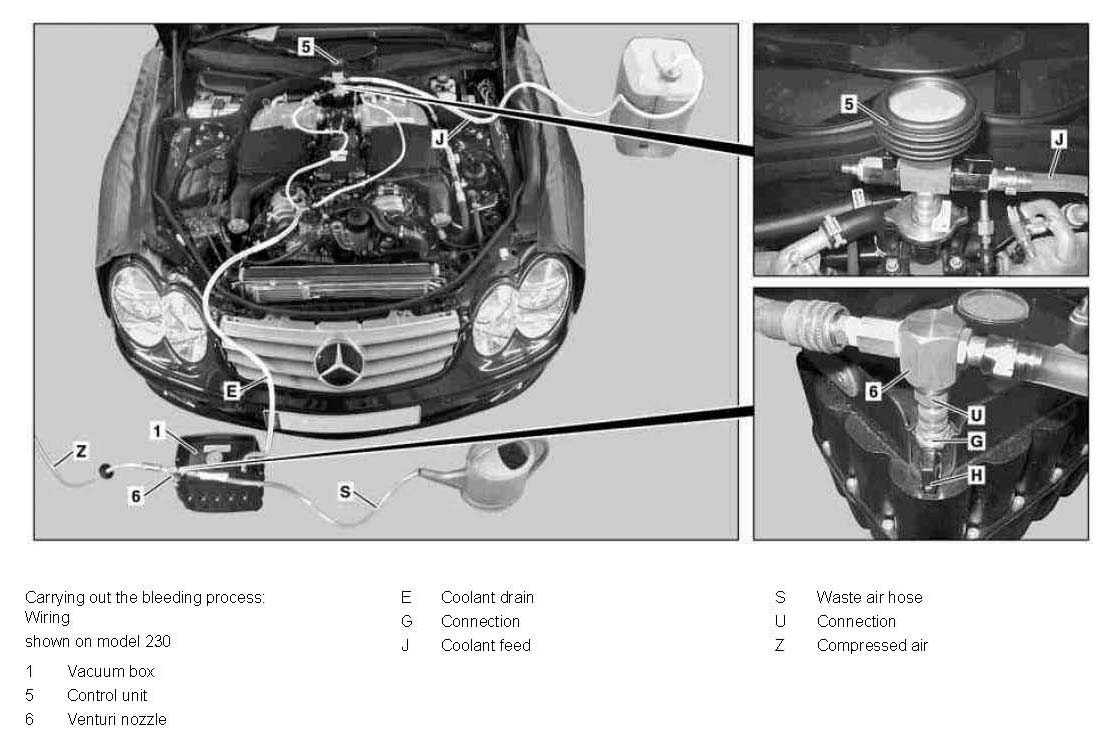 5

J

E

1

Z

6

S

5

J

6

U

G

H

Carrying out the bleeding process: Wiring
shown on model 230

1 Vacuum box
5 Control unit
6 Venturi nozzle

E Coolant drain
G Connection
J Coolant feed

S Waste air hose
U Connection
Z Compressed air