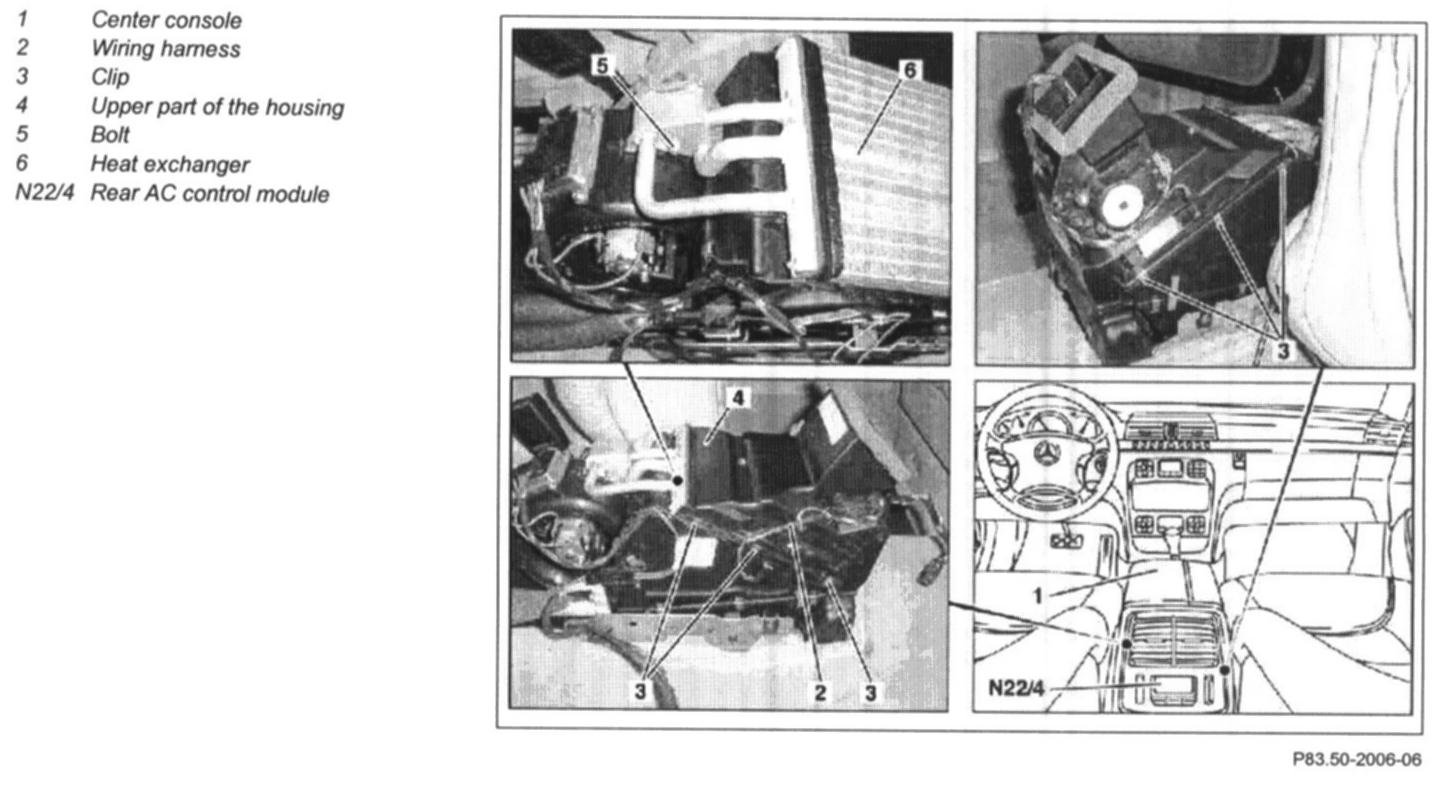 1 Center console
2 Wiring harness
3 Clip
4 Upper part of the housing
5 Bolt
6 Heat exchanger
N22/4 Rear AC control module

5
6
3
4
3
2
3
1
N22/4

P83.50-2006-06