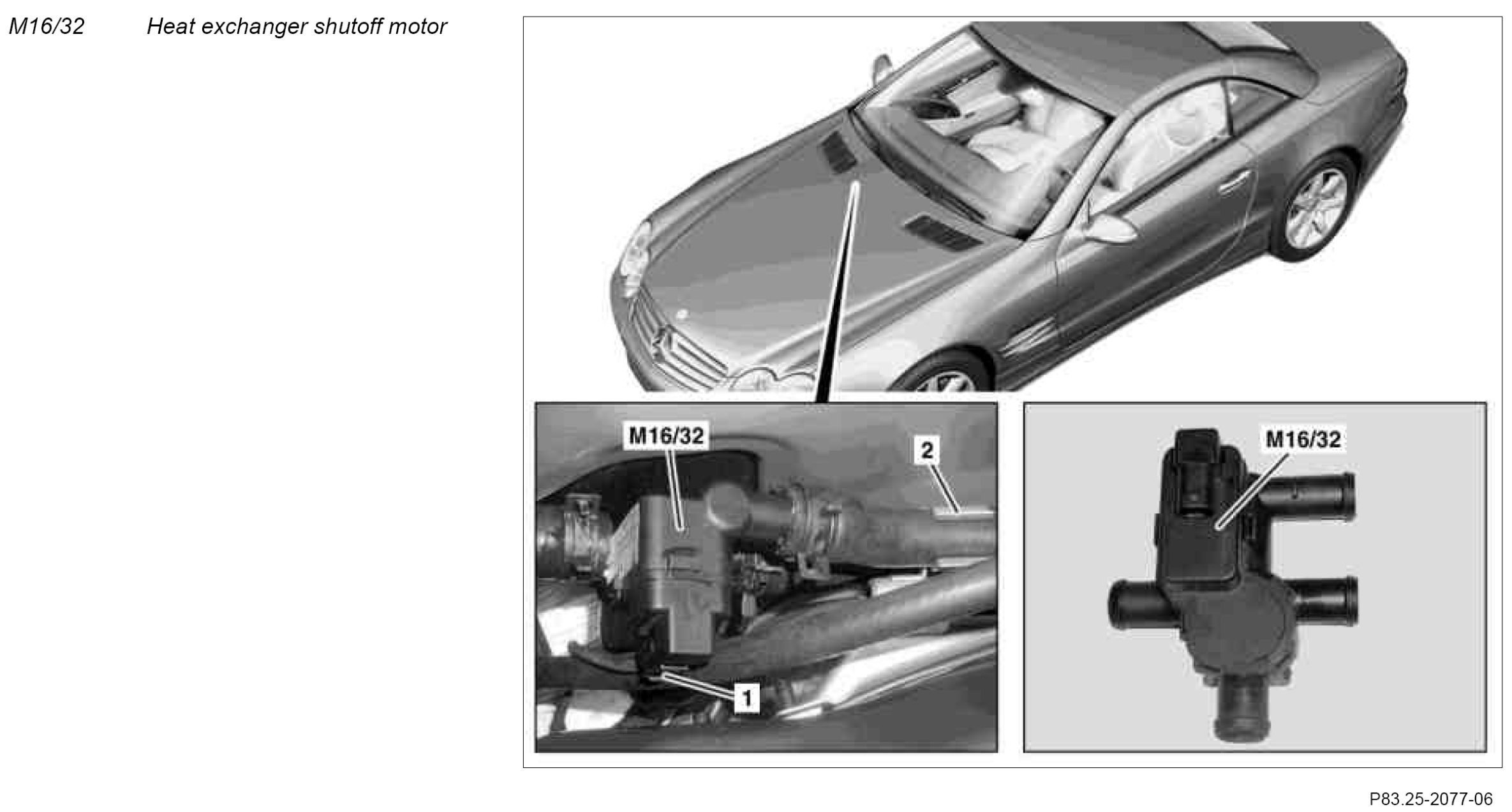 M16/32 Heat exchanger shutoff motor

M16/32

2

1

M16/32

P83.25-2077-06