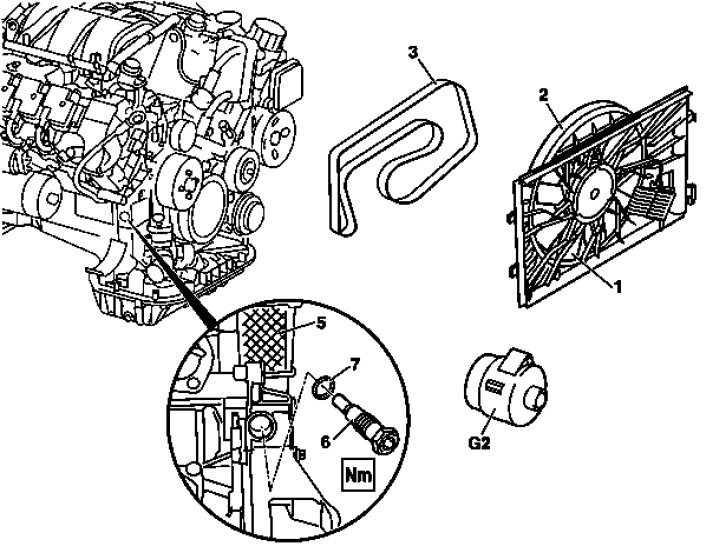 3
2
1
5
7
6
Nm
G2