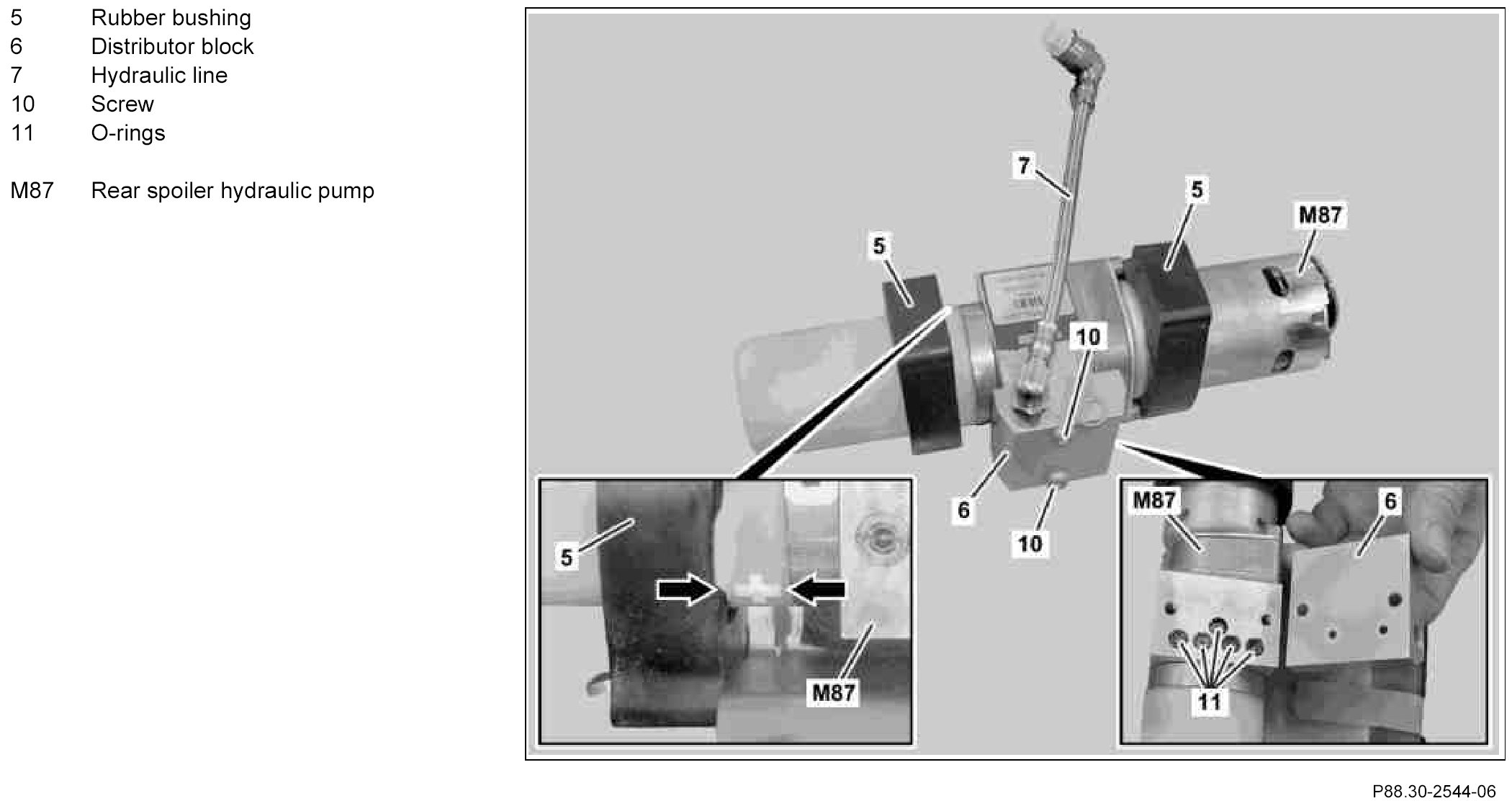 5 Rubber bushing
6 Distributor block
7 Hydraulic line
10 Screw
11 O-rings

M87 Rear spoiler hydraulic pump

7
5
M87
5
10
6
10
5
M87
M87
6
11

P88.30-2544-06