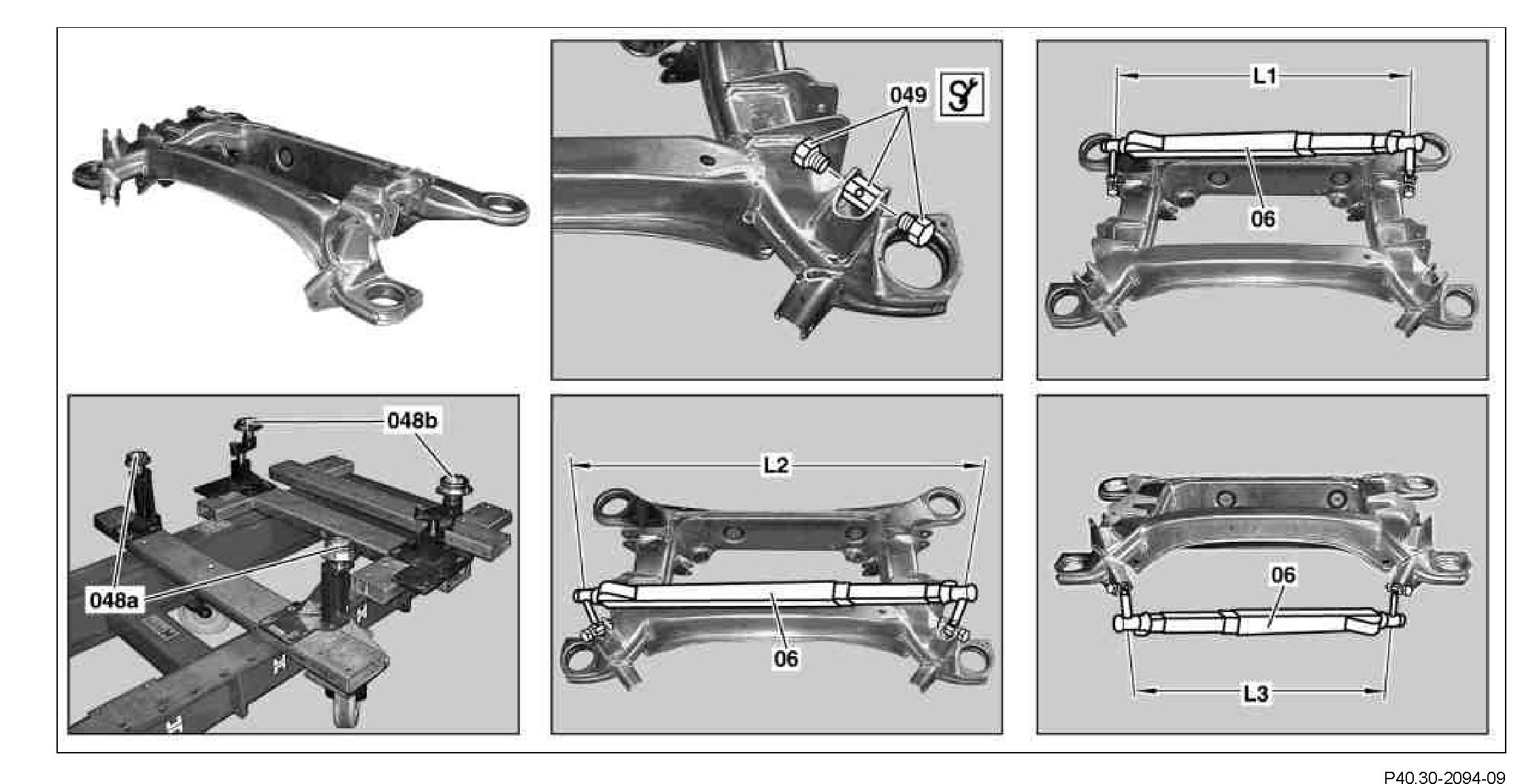 049

L1

06

048b

048a

L2

06

06

L3

P40.30-2094-09