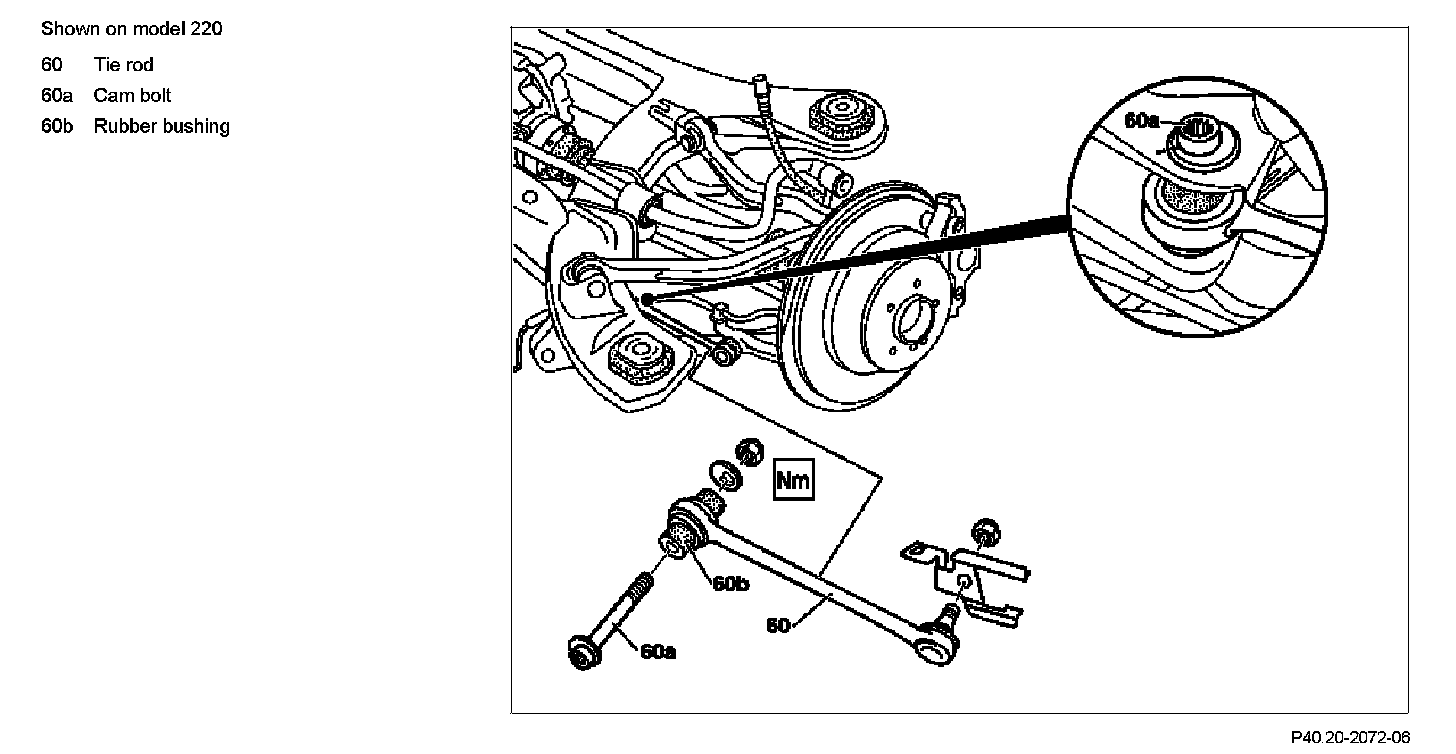 Shown on model 220

60 Tie rod

60a Cam bolt

60b Rubber bushing

60a

Nm

60b

60

60a

P40.20-2072-06