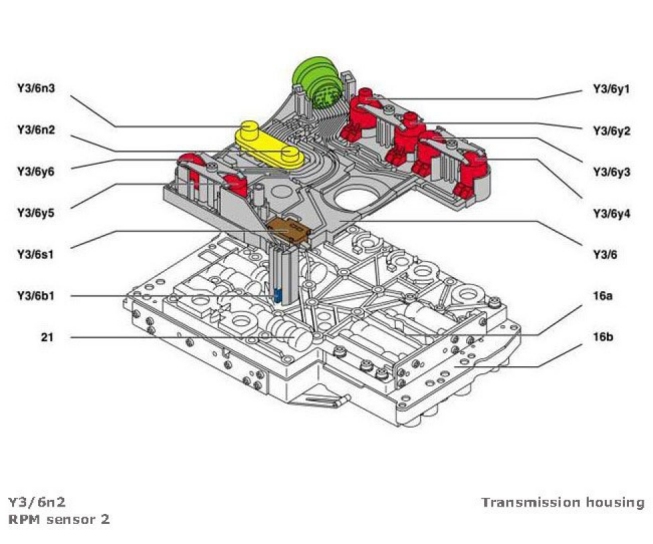 Y3/6n3
Y3/6n2
Y3/6y6
Y3/6y5
Y3/6s1
Y3/6b1
21

Y3/6y1
Y3/6y2
Y3/6y3
Y3/6y4
Y3/6
16a
16b

Y3/6n2
RPM sensor 2

Transmission housing