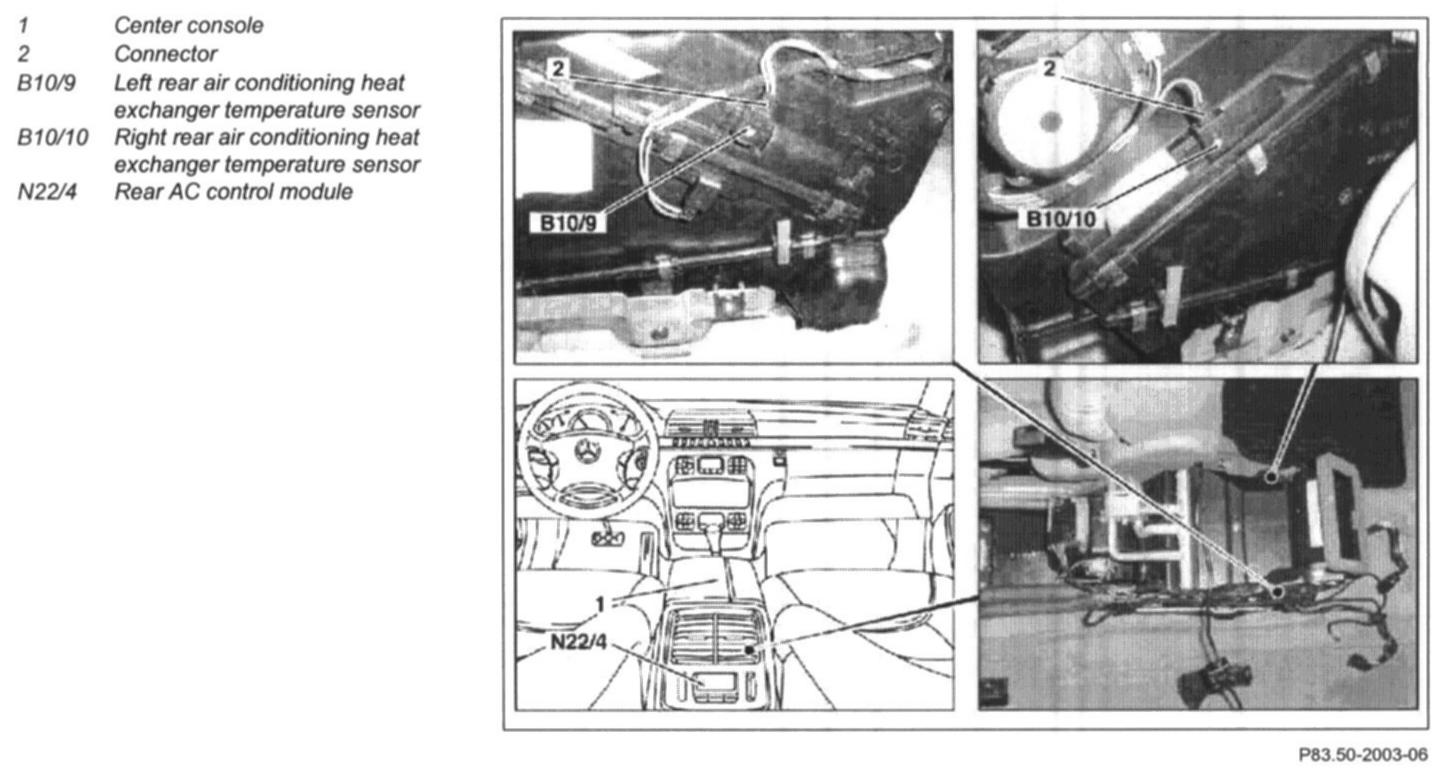 1 Center console
2 Connector
B10/9 Left rear air conditioning heat exchanger temperature sensor
B10/10 Right rear air conditioning heat exchanger temperature sensor
N22/4 Rear AC control module

2

B10/9

2

B10/10

1

N22/4

P83.50-2003-06