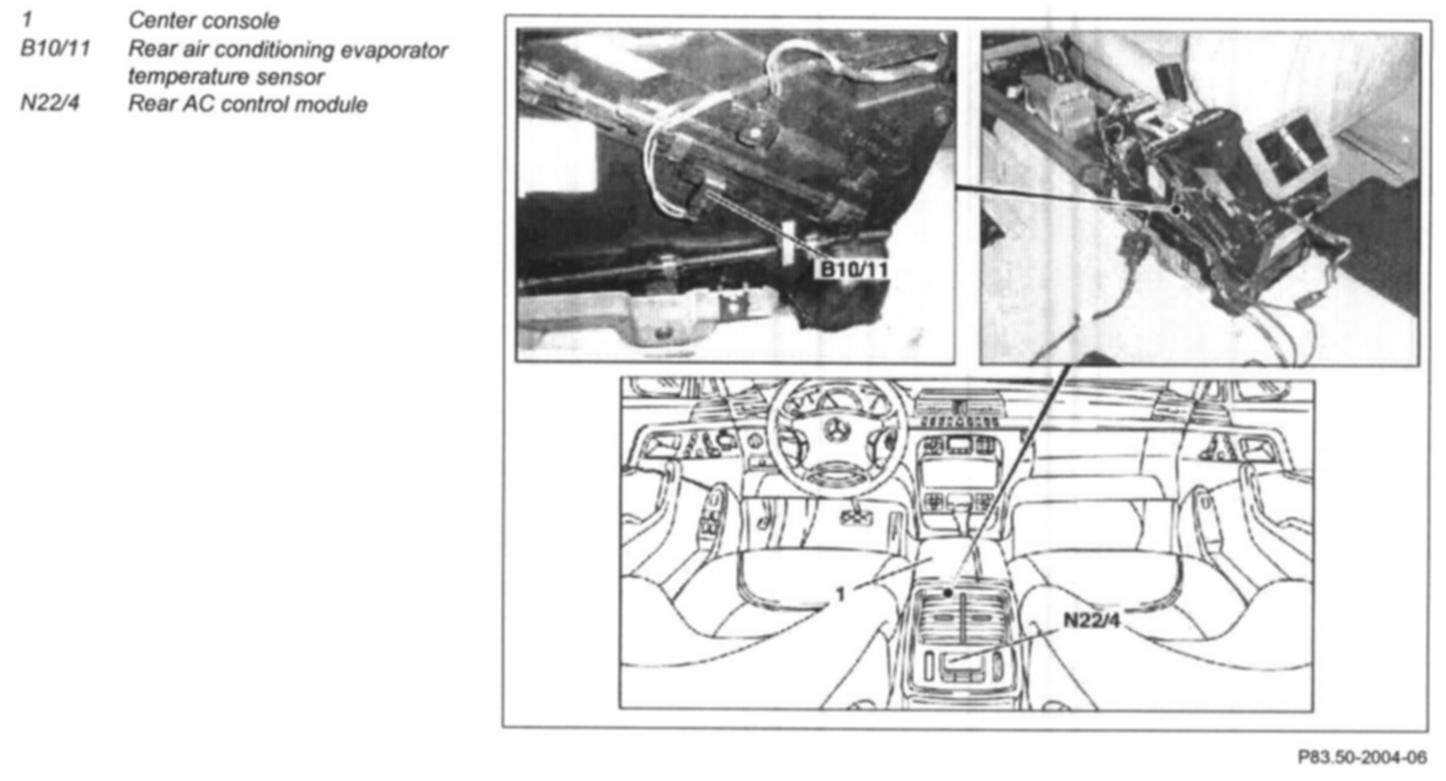 1 Center console
B10/11 Rear air conditioning evaporator temperature sensor
N22/4 Rear AC control module

B10/11

1

N22/4

P83.50-2004-06