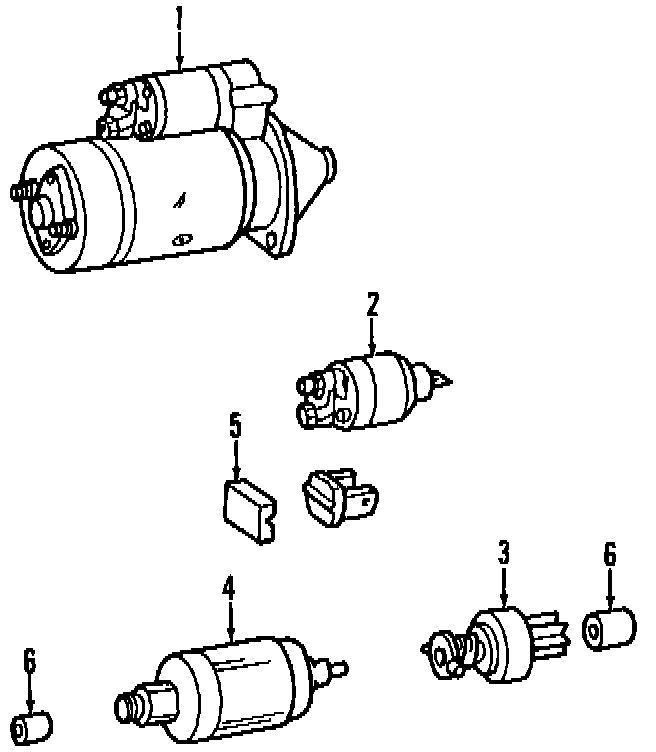 1
2
5
3
6
4
6