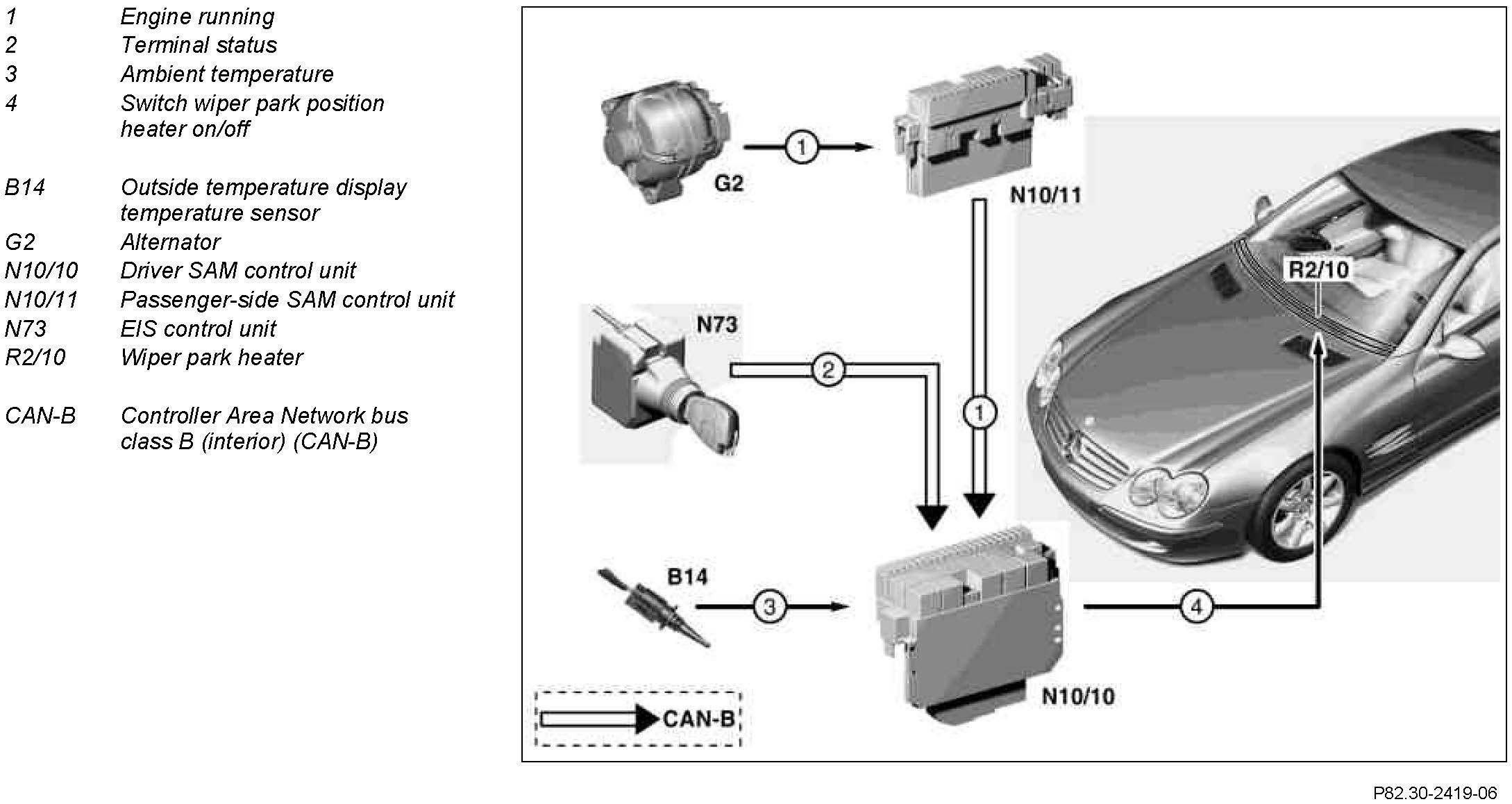 1 Engine running
2 Terminal status
3 Ambient temperature
4 Switch wiper park position heater on/off

B14 Outside temperature display temperature sensor
G2 Alternator
N10/10 Driver SAM control unit
N10/11 Passenger-side SAM control unit
N73 EIS control unit
R2/10 Wiper park heater

CAN-B Controller Area Network bus class B (interior) (CAN-B)

G2
1
N10/11
R2/10
N73
2
1
B14
3
4
N10/10
CAN-B

P82.30-2419-06