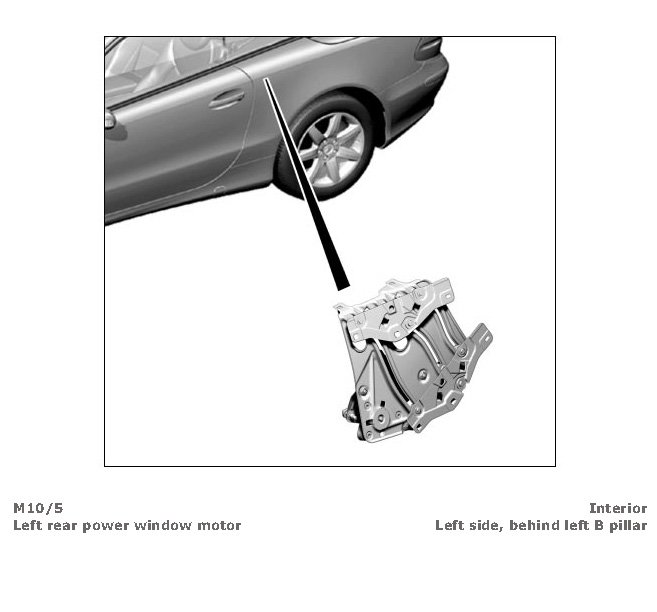 M10/5
Left rear power window motor

Interior
Left side, behind left B pillar