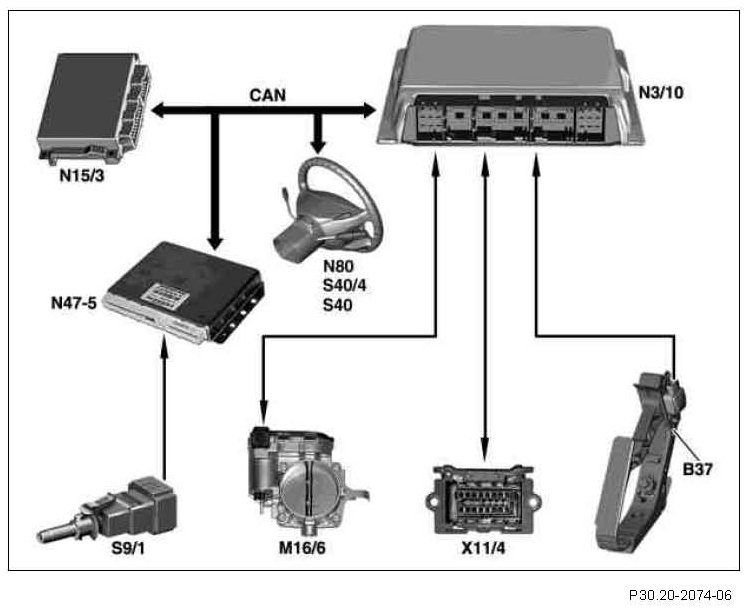 CAN

N3/10

N15/3

N80
S40/4
S40

N47-5

B37

S9/1

M16/6

X11/4

P30.20-2074-06