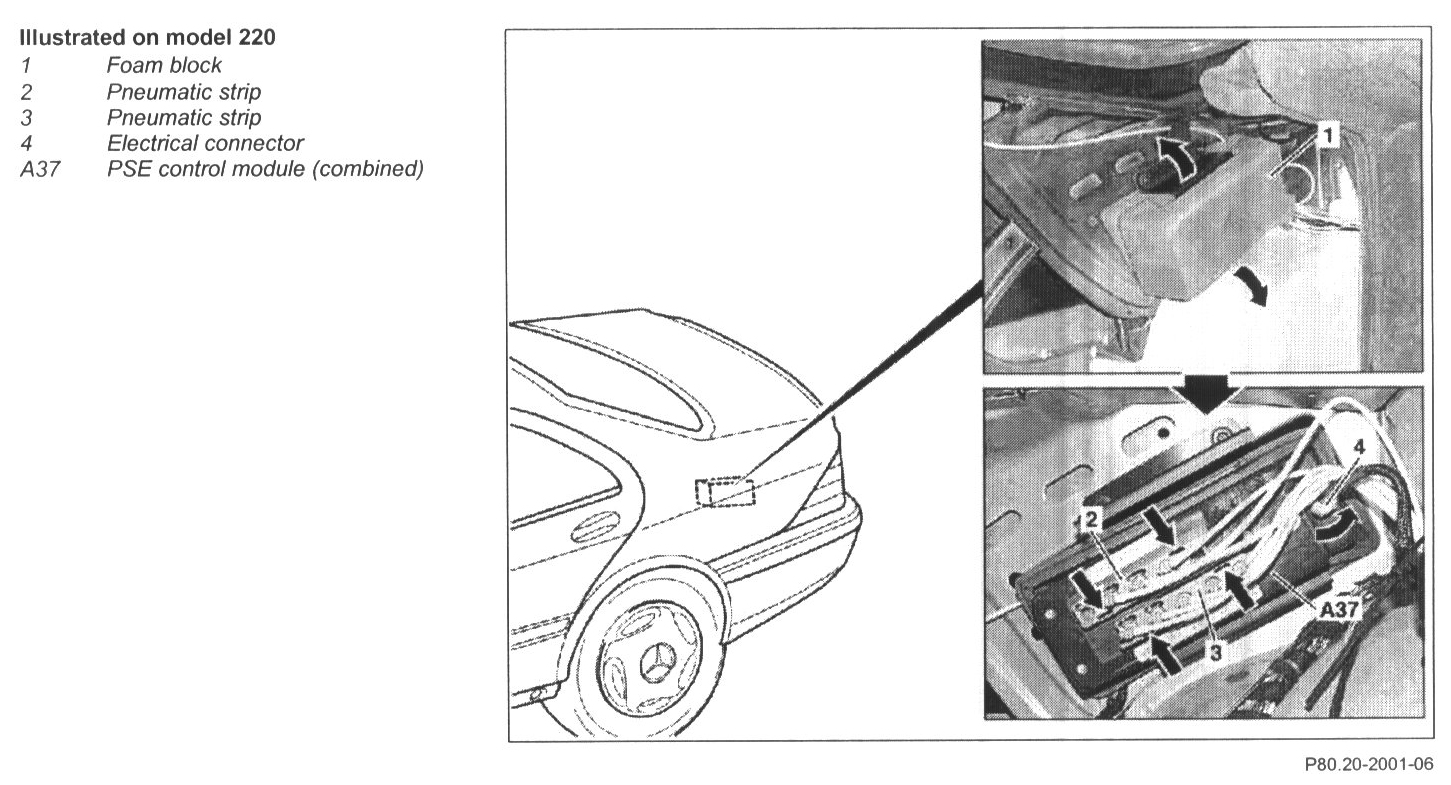 Illustrated on model 220
1 Foam block
2 Pneumatic strip
3 Pneumatic strip
4 Electrical connector
A37 PSE control module (combined)

1

4
2
A37
3

P80.20-2001-06