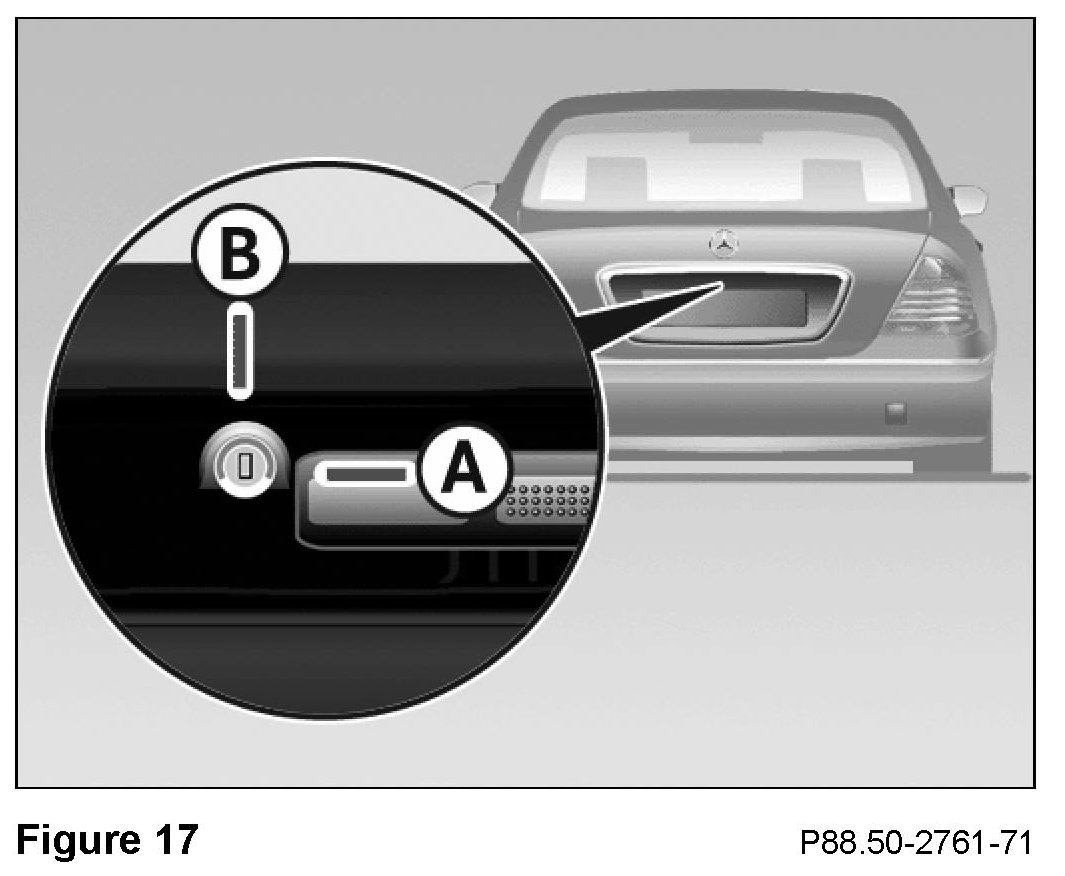 B

A

Figure 17

P88.50-2761-71