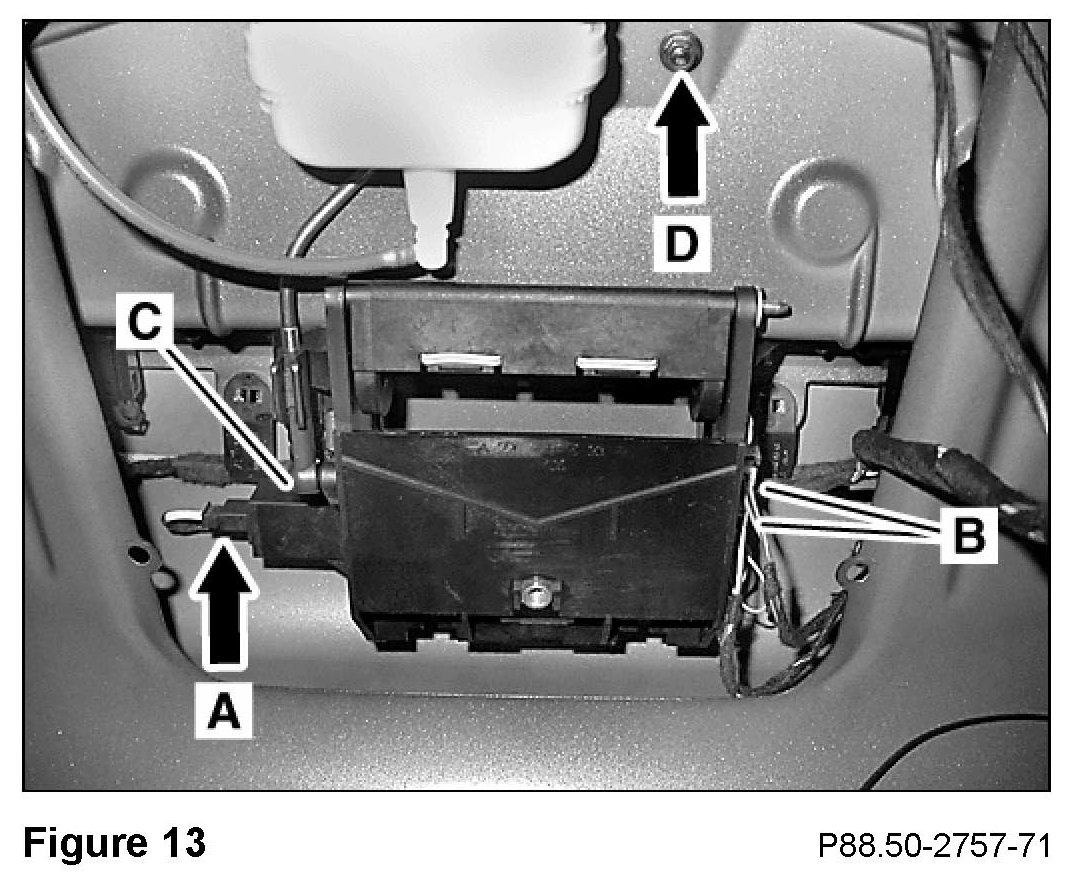 D

C

B

A

Figure 13

P88.50-2757-71