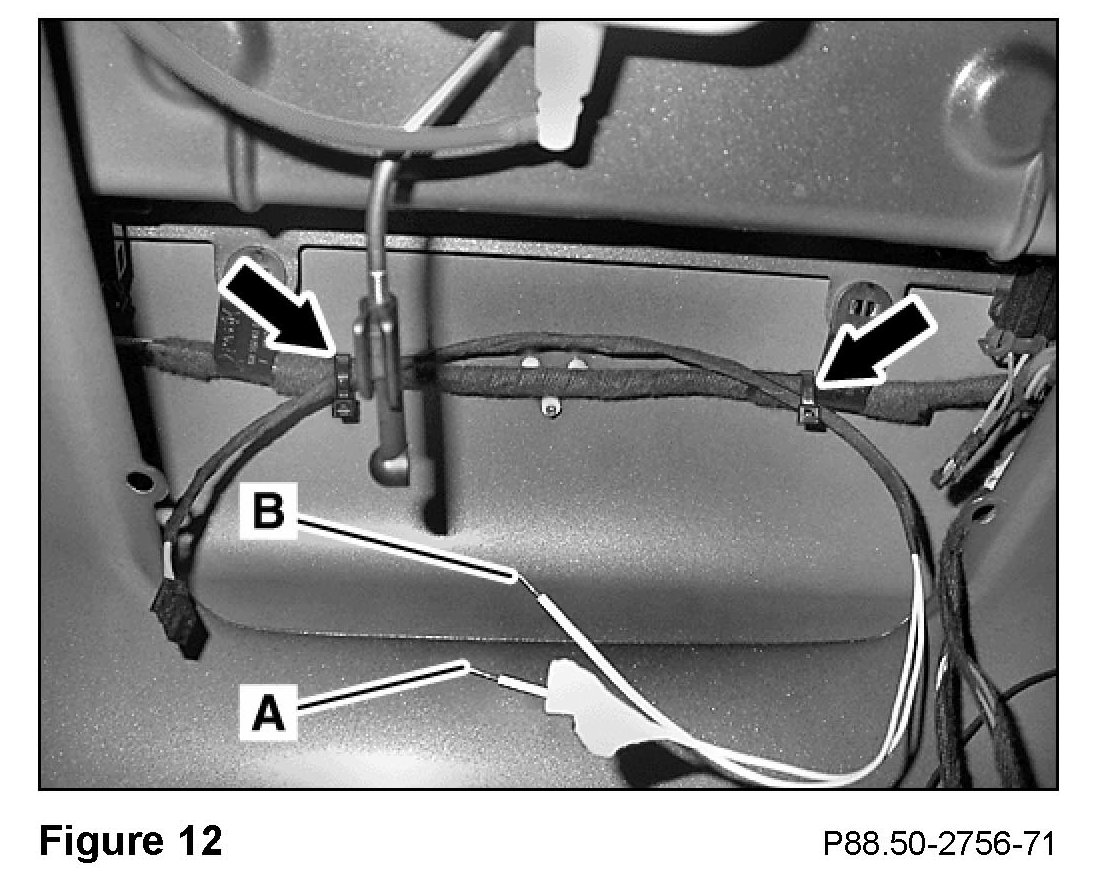 B

A

Figure 12

P88.50-2756-71