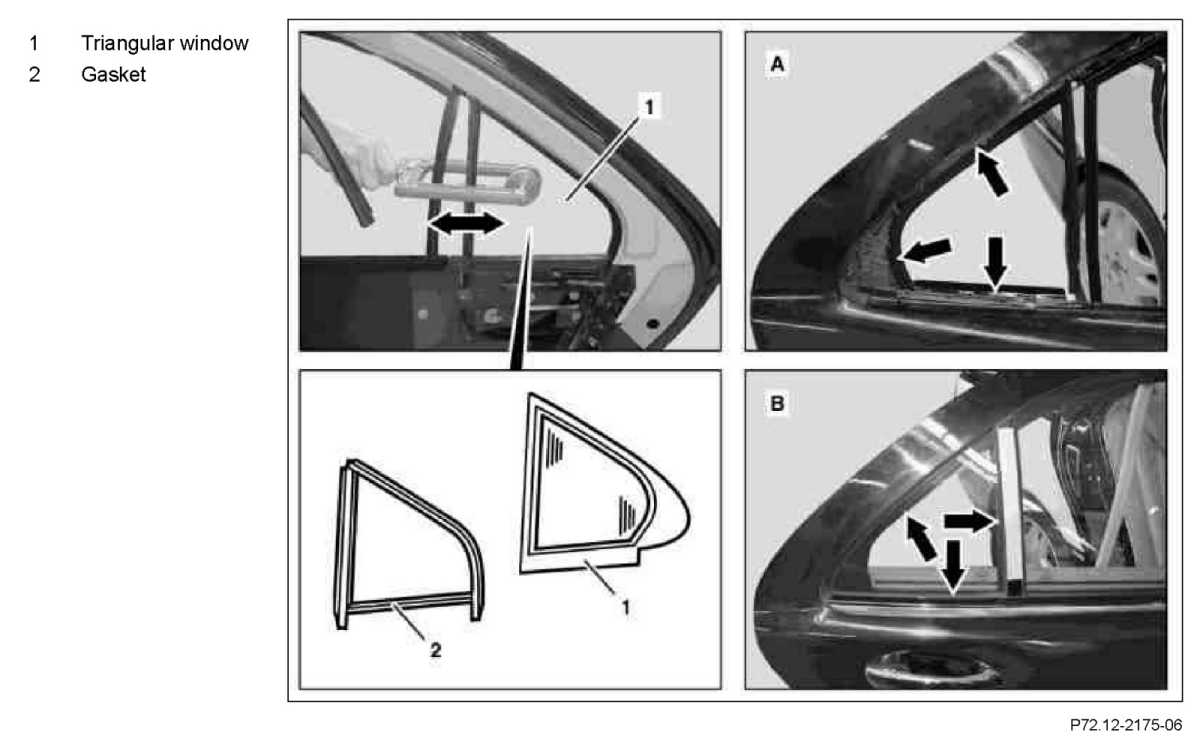 1 Triangular window
2 Gasket

1

A

B

2

1

P72.12-2175-06